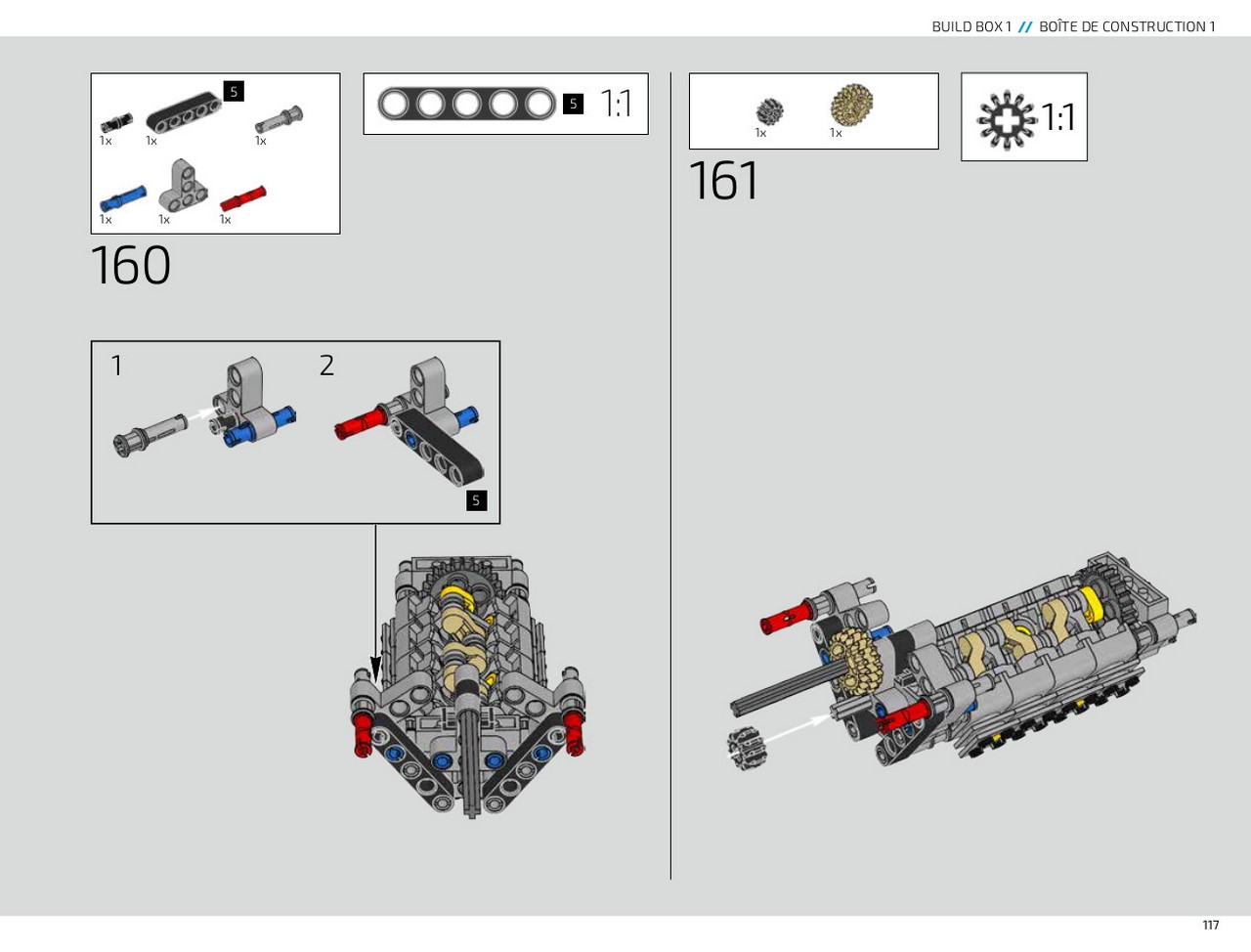 BUILD BOX 1 // BOÎTE DE CONSTRUCTION 1

5
1x 1x 1x
1x 1x 1x

5 1:1

160

1 2
5

1x 1x

1:1

161

117