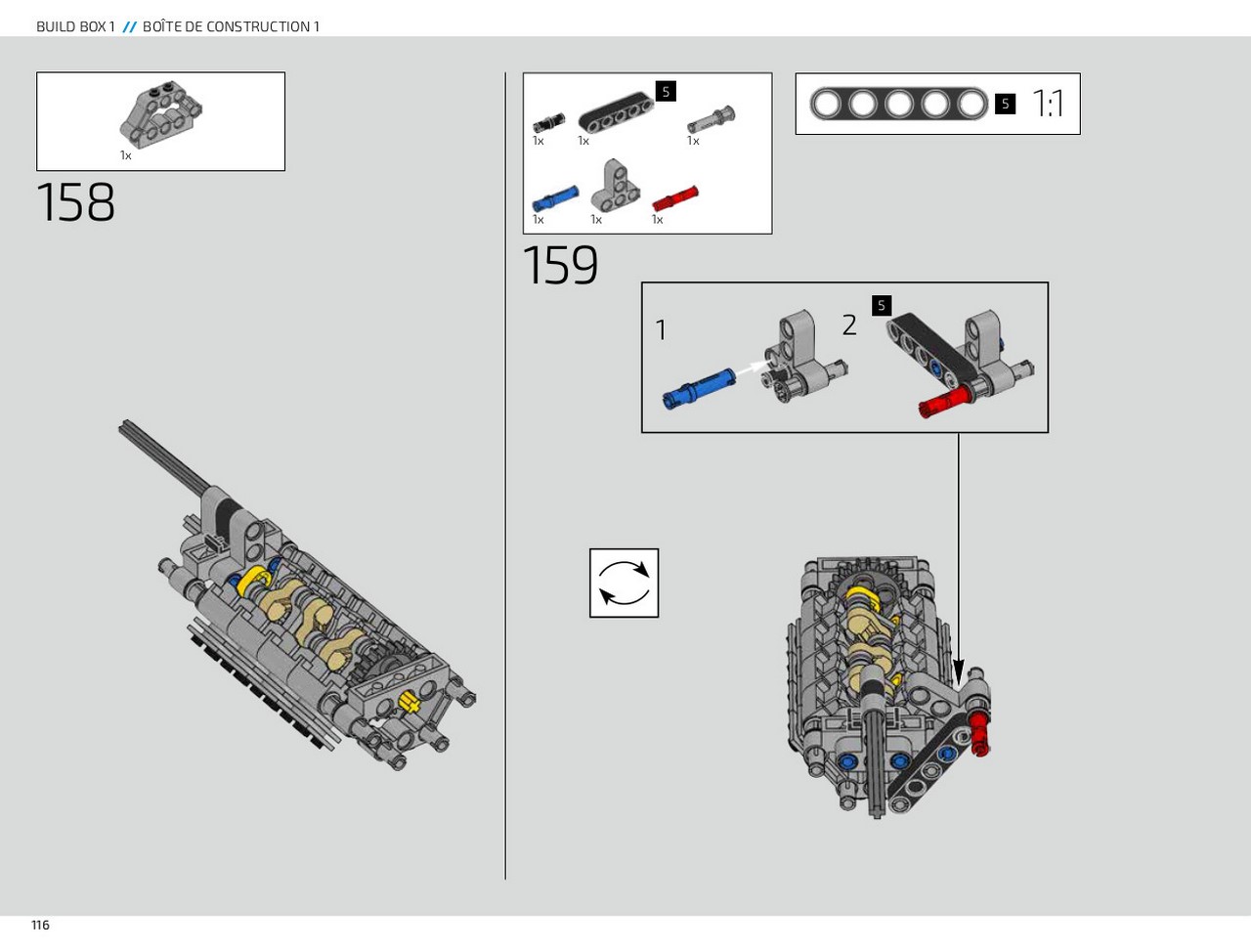 BUILD BOX 1 // BOÎTE DE CONSTRUCTION 1

1x

158

5

1x 1x 1x

1x 1x 1x

5 1:1

159

1

2 5

116