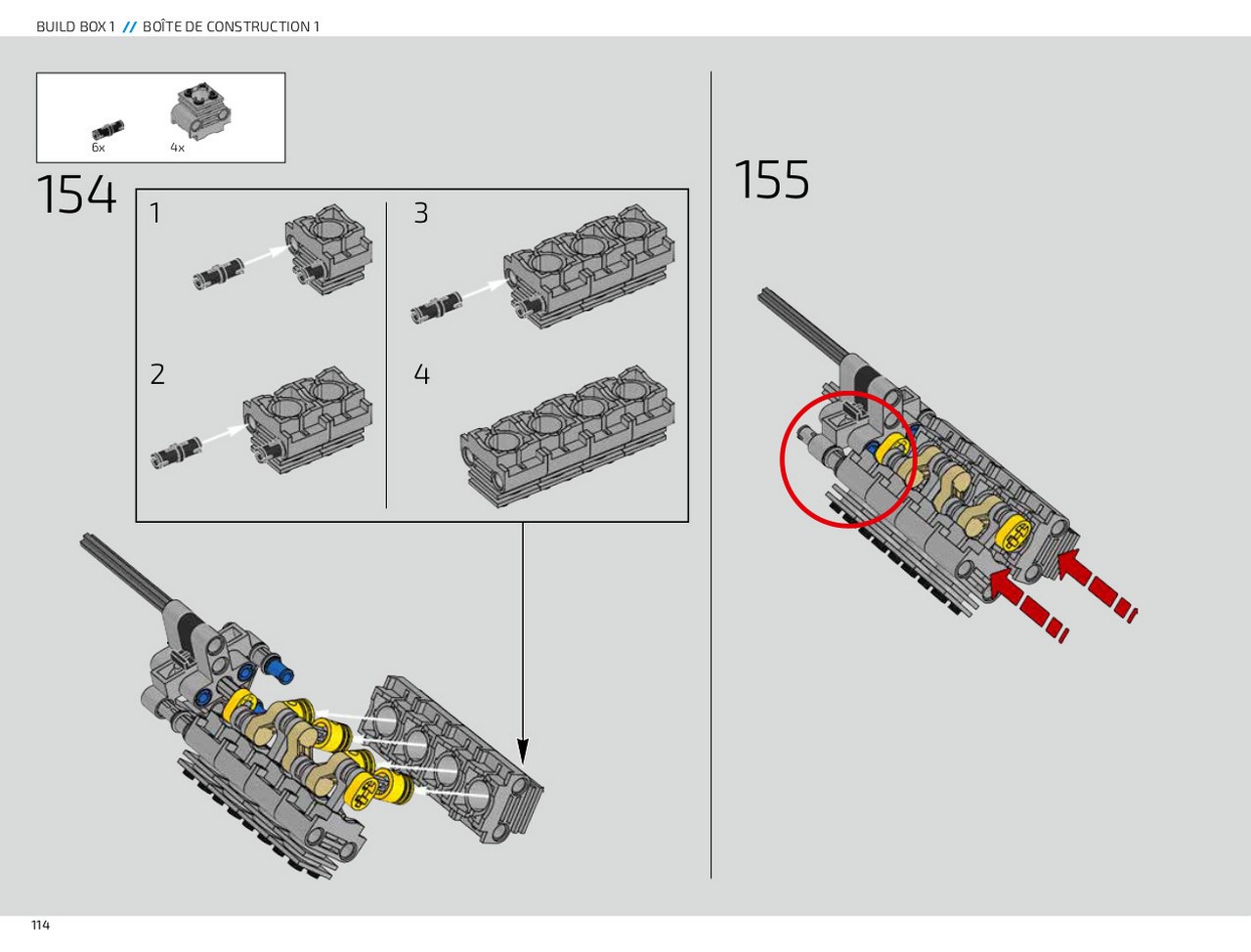 BUILD BOX 1 // BOÎTE DE CONSTRUCTION 1

6x
4x

154

1

2

3

4

155

114