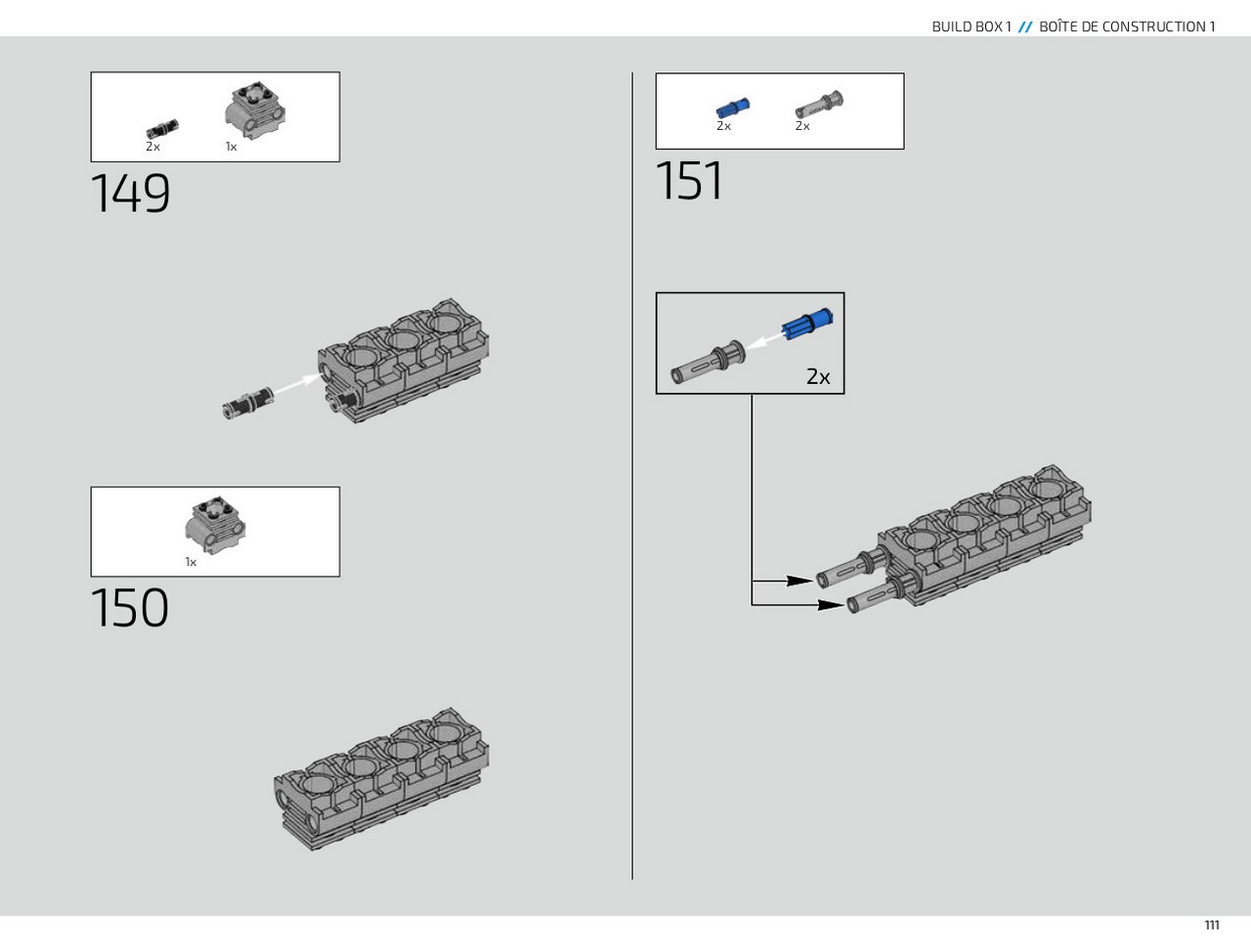 BUILD BOX 1 // BOÎTE DE CONSTRUCTION 1

2x 1x

149

1x

150

2x 2x

151

2x

111