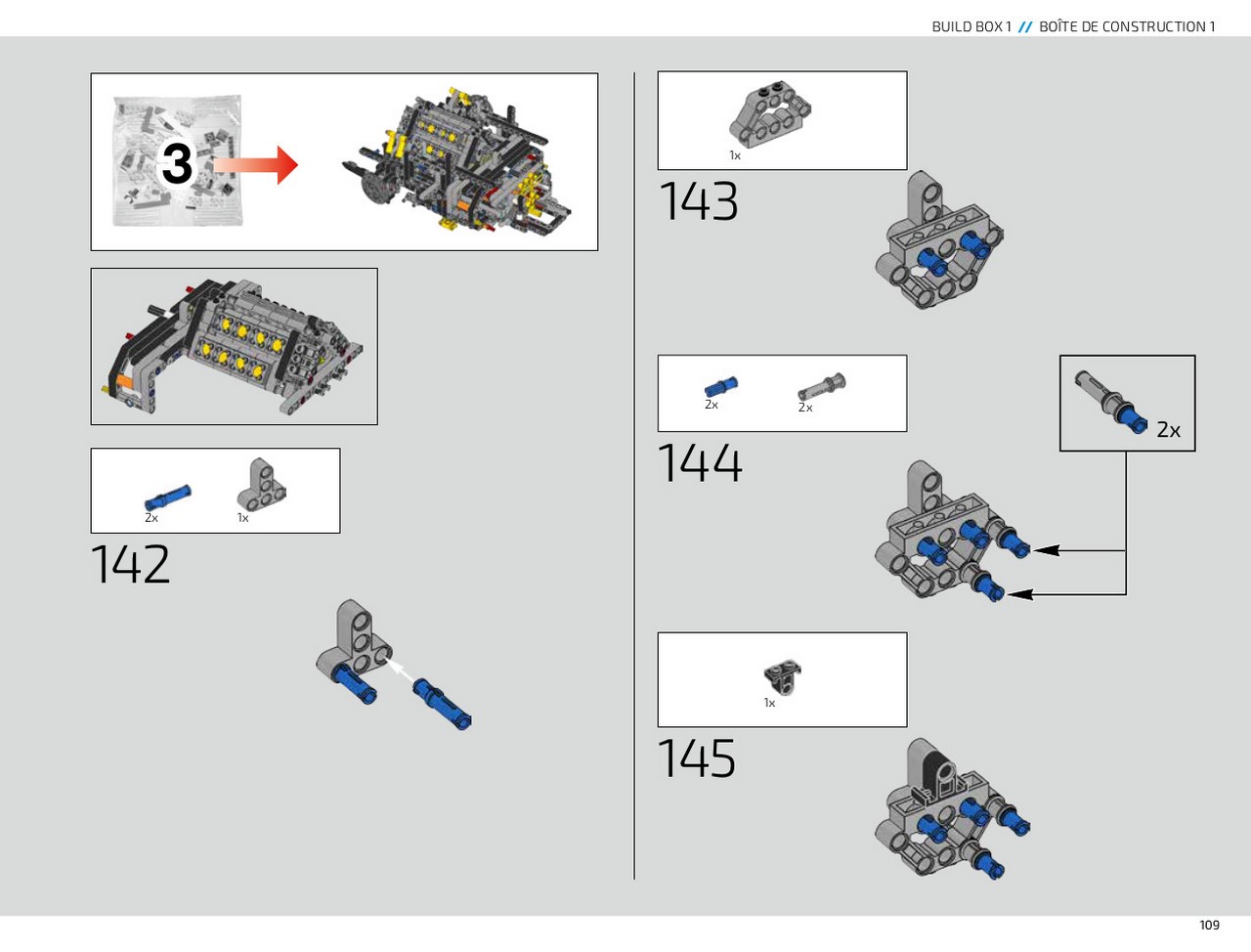 BUILD BOX 1 // BOÎTE DE CONSTRUCTION 1

3

2x 1x

142

1x

143

2x 2x

144

2x

1x

145

109