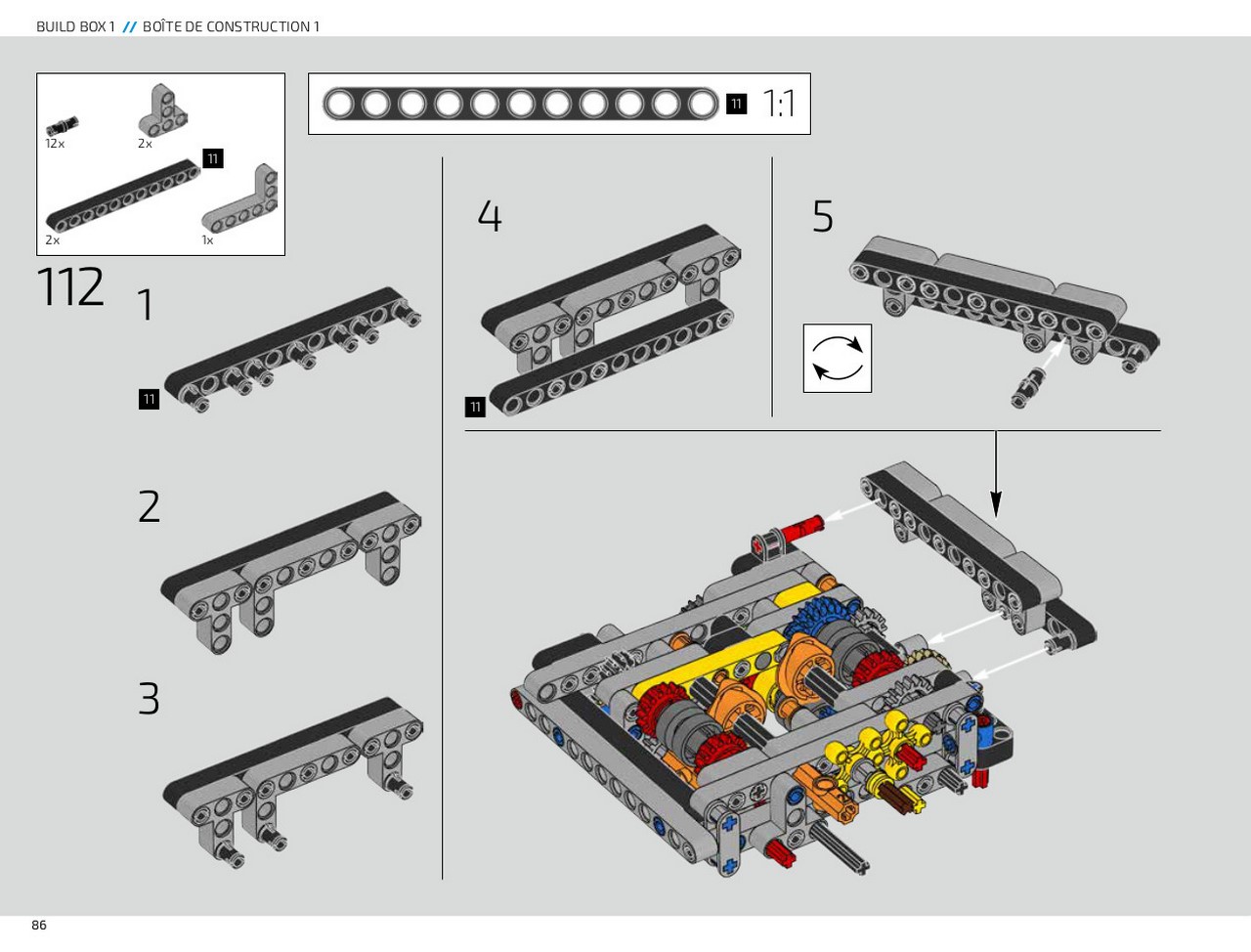 BUILD BOX 1 // BOÎTE DE CONSTRUCTION 1

12x
2x
11
2x
1x

11 1:1

112

1
11

2

3

4
11

5

86