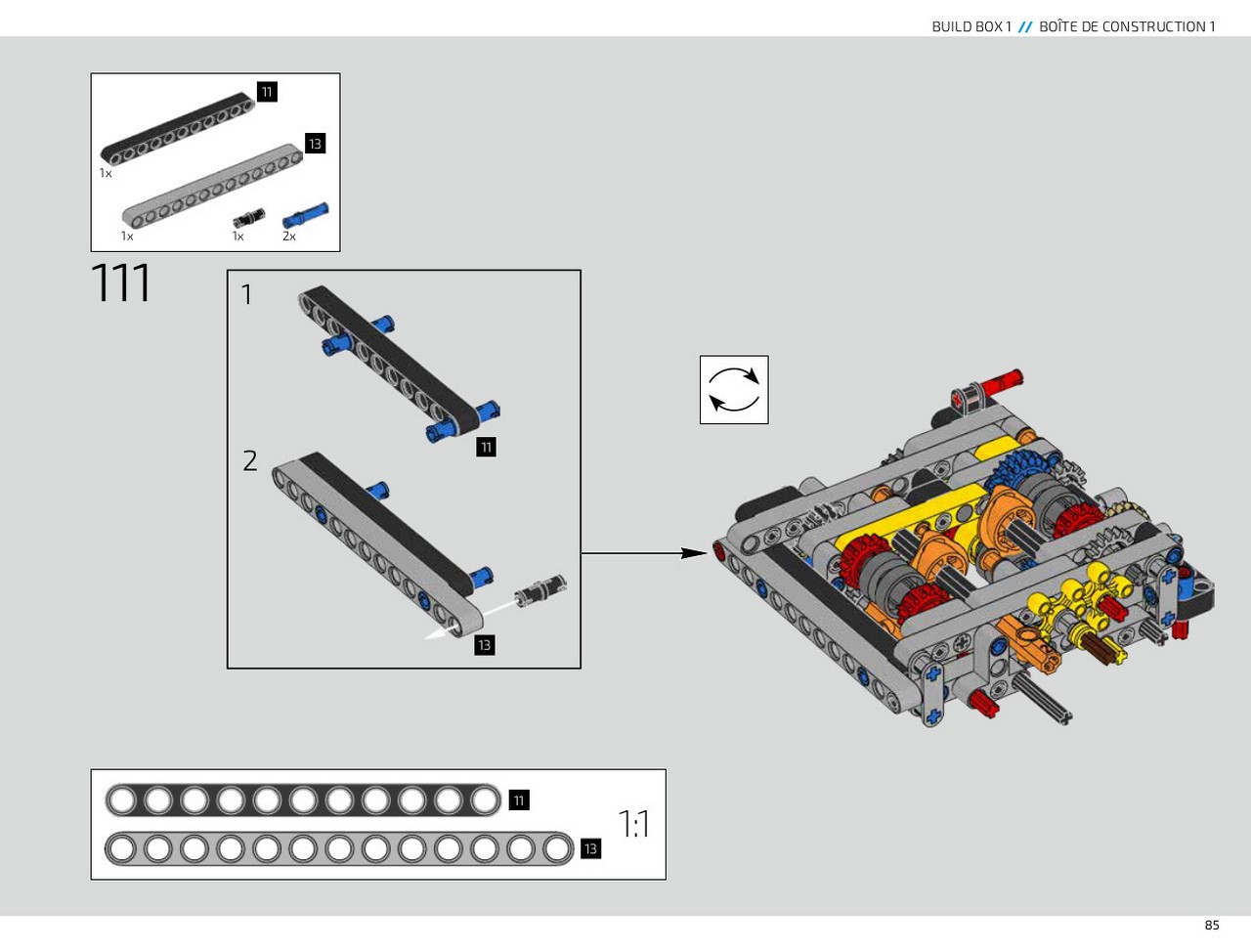 BUILD BOX 1 // BOÎTE DE CONSTRUCTION 1

11
13
1x
1x
1x
2x

111

1
11

2
13

11
13
1:1

85