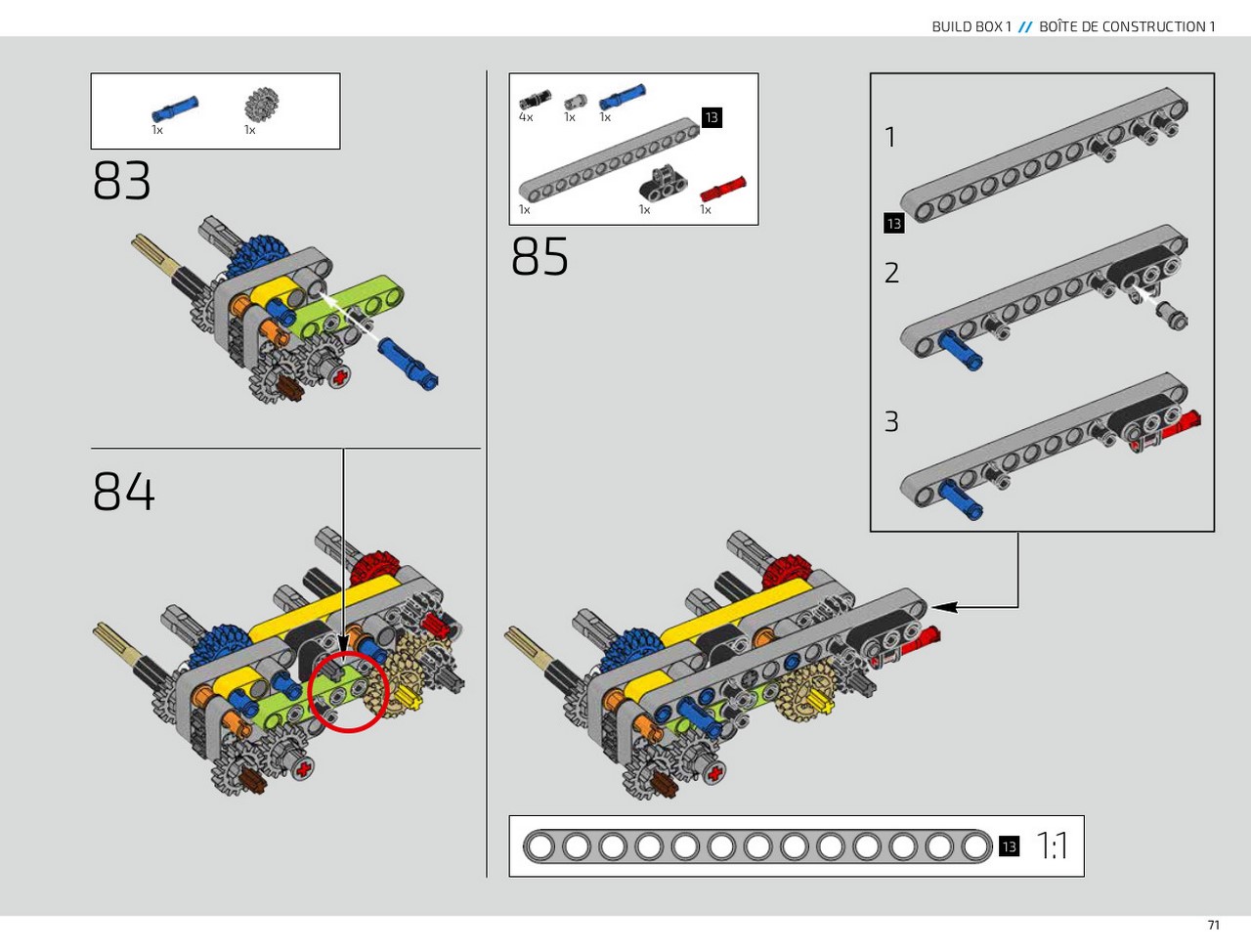 BUILD BOX 1 // BOÎTE DE CONSTRUCTION 1

1x 1x

83

84

4x 1x 1x

13

1x 1x 1x

85

1

13

2

3

13 1:1

71