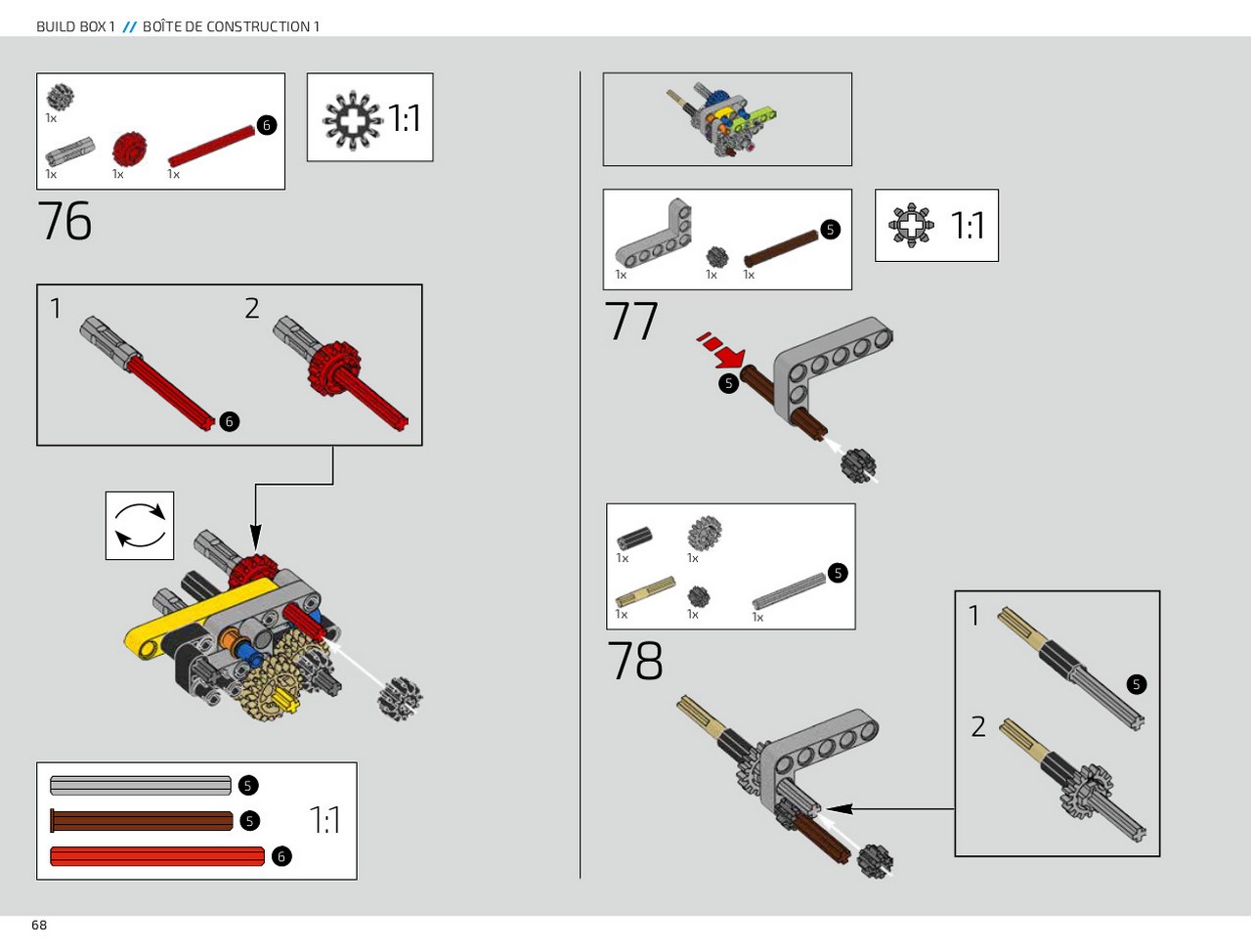 BUILD BOX 1 // BOÎTE DE CONSTRUCTION 1

1x
1x 1x 1x 6

1:1

76

1 2
6

5
5 1:1
6

1x 1x 1x 5

1:1

77

5

1x 1x
1x 1x 1x 5

78

1
5
2

68