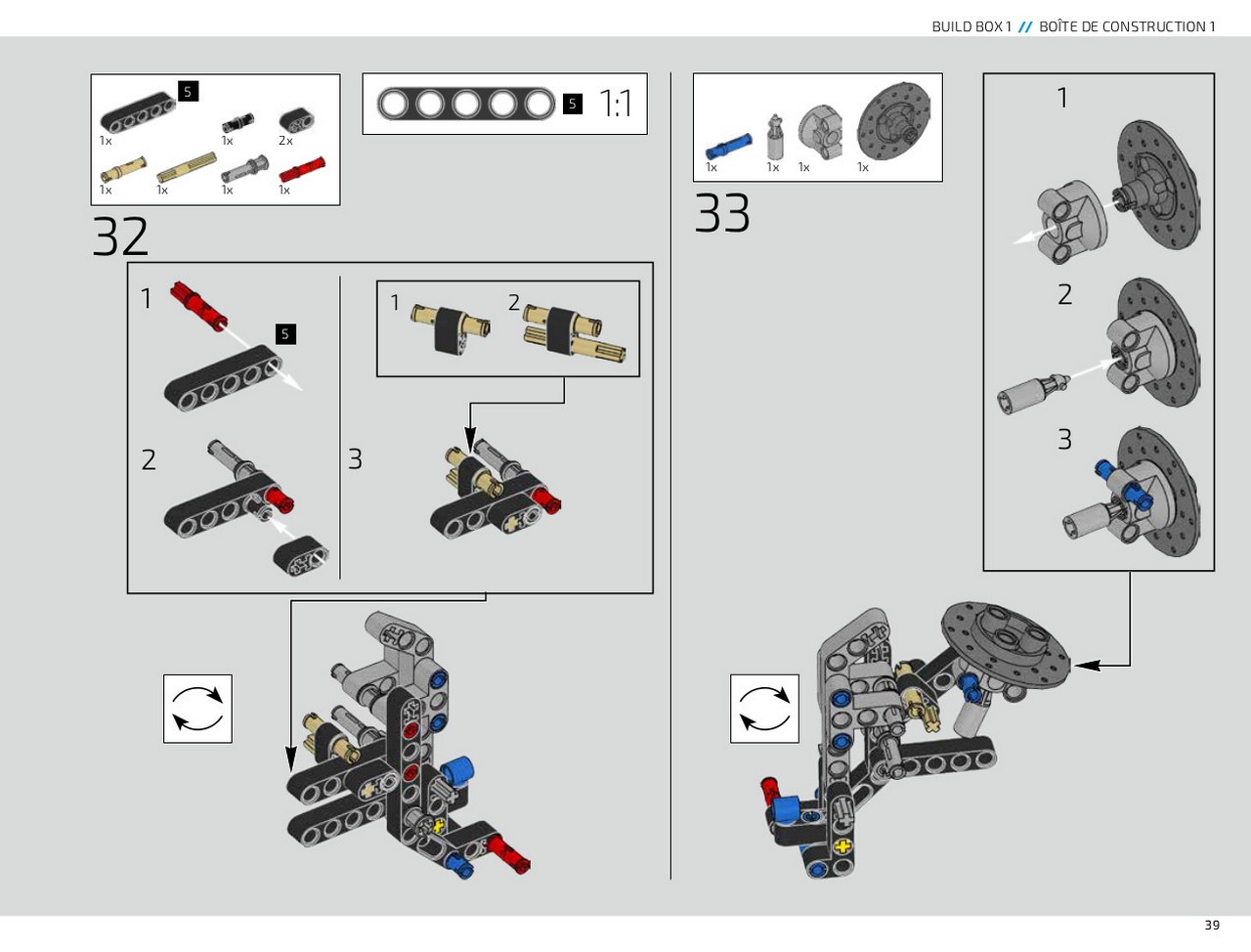 BUILD BOX 1 // BOÎTE DE CONSTRUCTION 1

5
1x 1x 2x
1x 1x 1x 1x

5 1:1

32

1
5
2

1 2

3

1x 1x 1x 1x

33

1
2
3

39