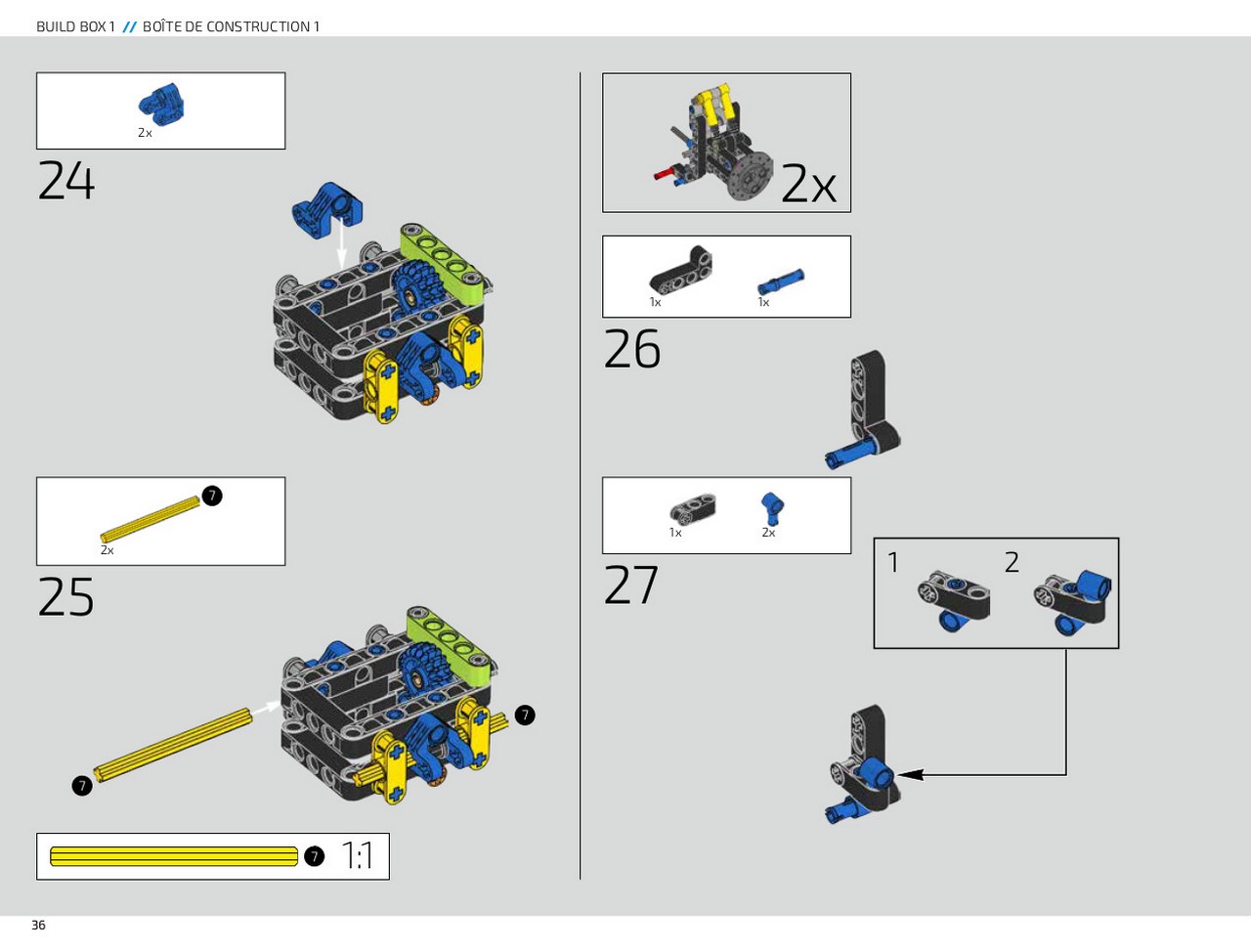 BUILD BOX 1 // BOÎTE DE CONSTRUCTION 1

2x

24

7

2x

25

7

7

7 1:1

2x

1x 1x

26

1x 2x

27

1 2

36