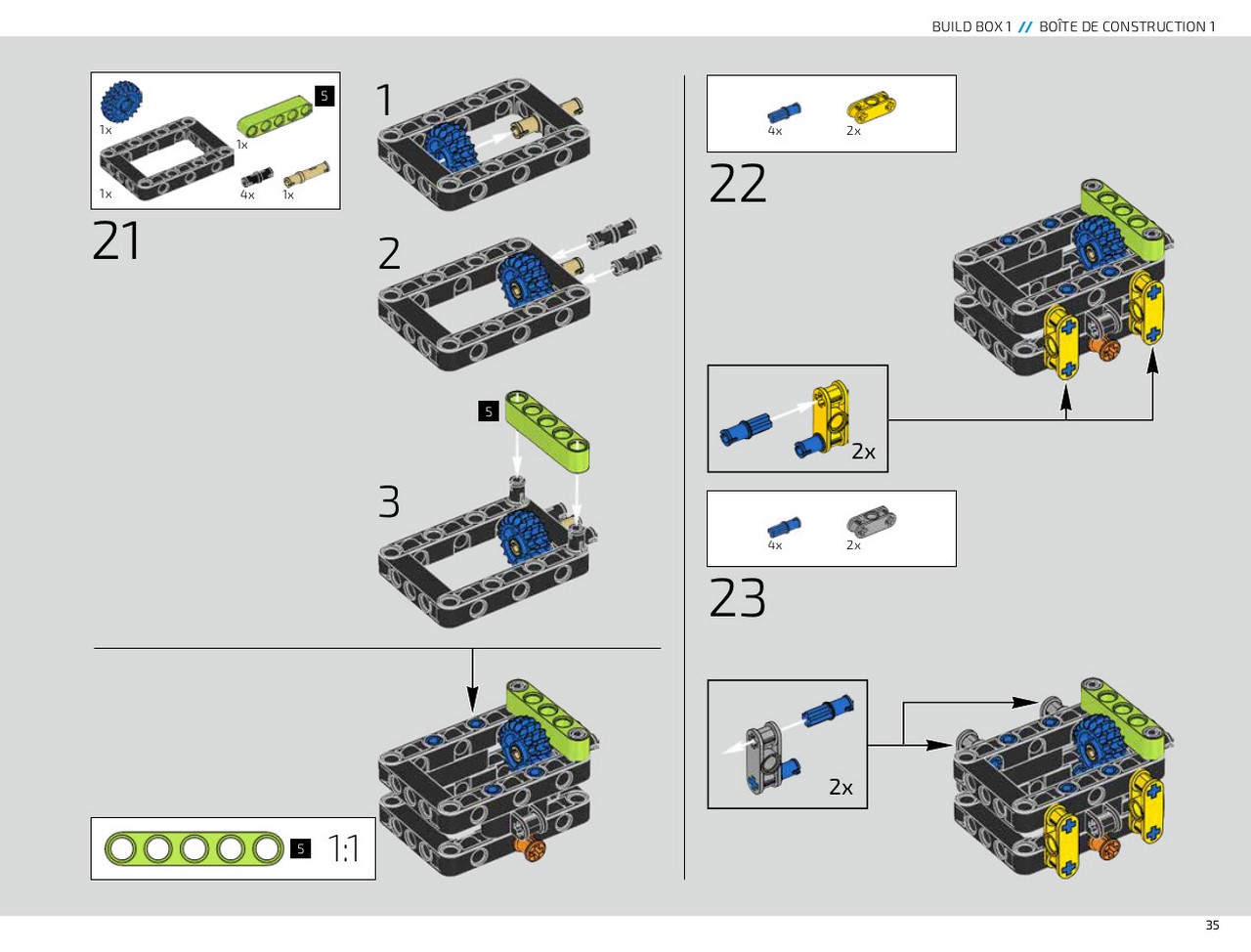 BUILD BOX 1 // BOÎTE DE CONSTRUCTION 1

1x
5
1x
1x
4x
1x

21

1

2

5

3

5
1:1

4x
2x

22

2x

4x
2x

23

2x

35