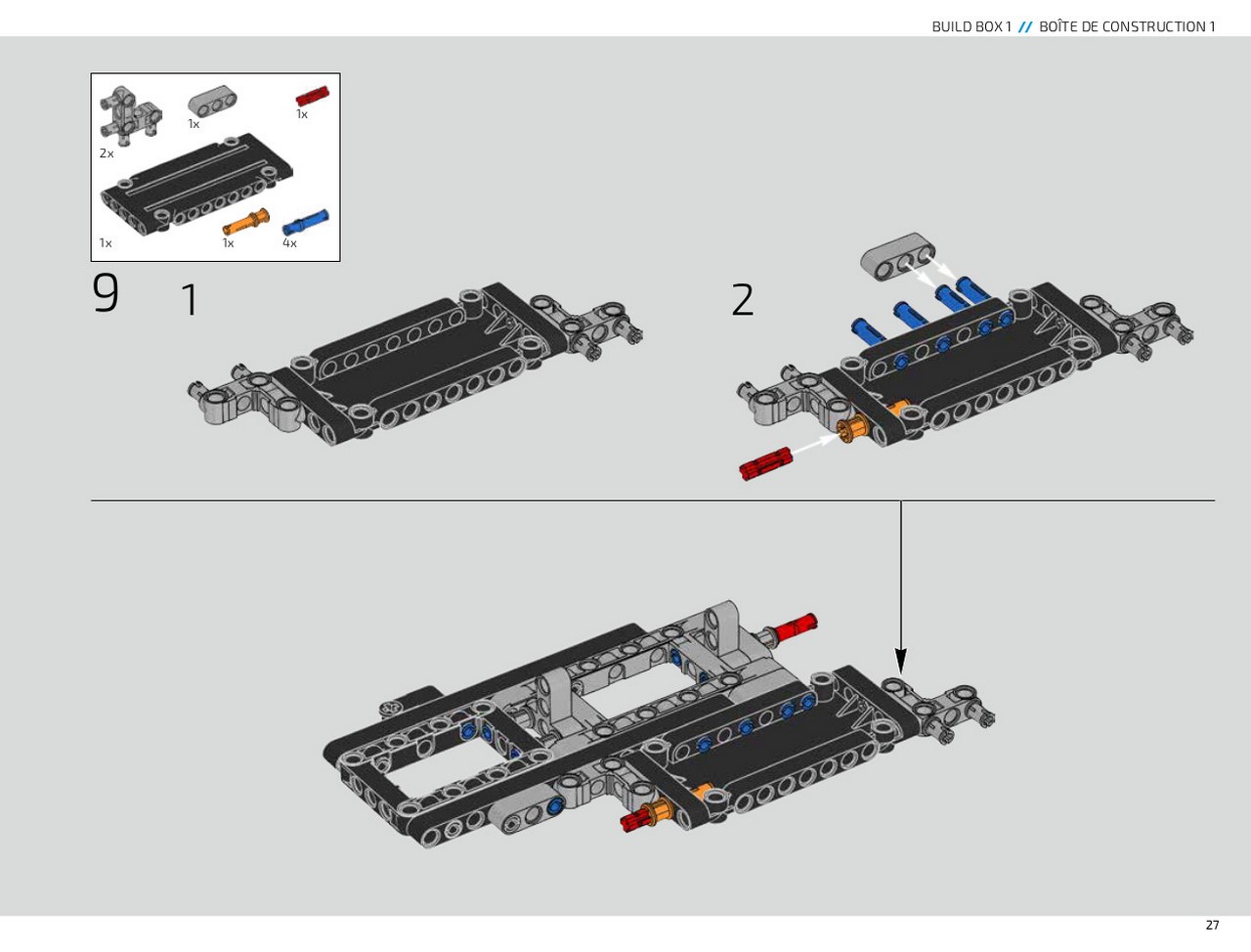 BUILD BOX 1 // BOÎTE DE CONSTRUCTION 1

2x
1x
1x
1x
1x
4x

9

1

2

27