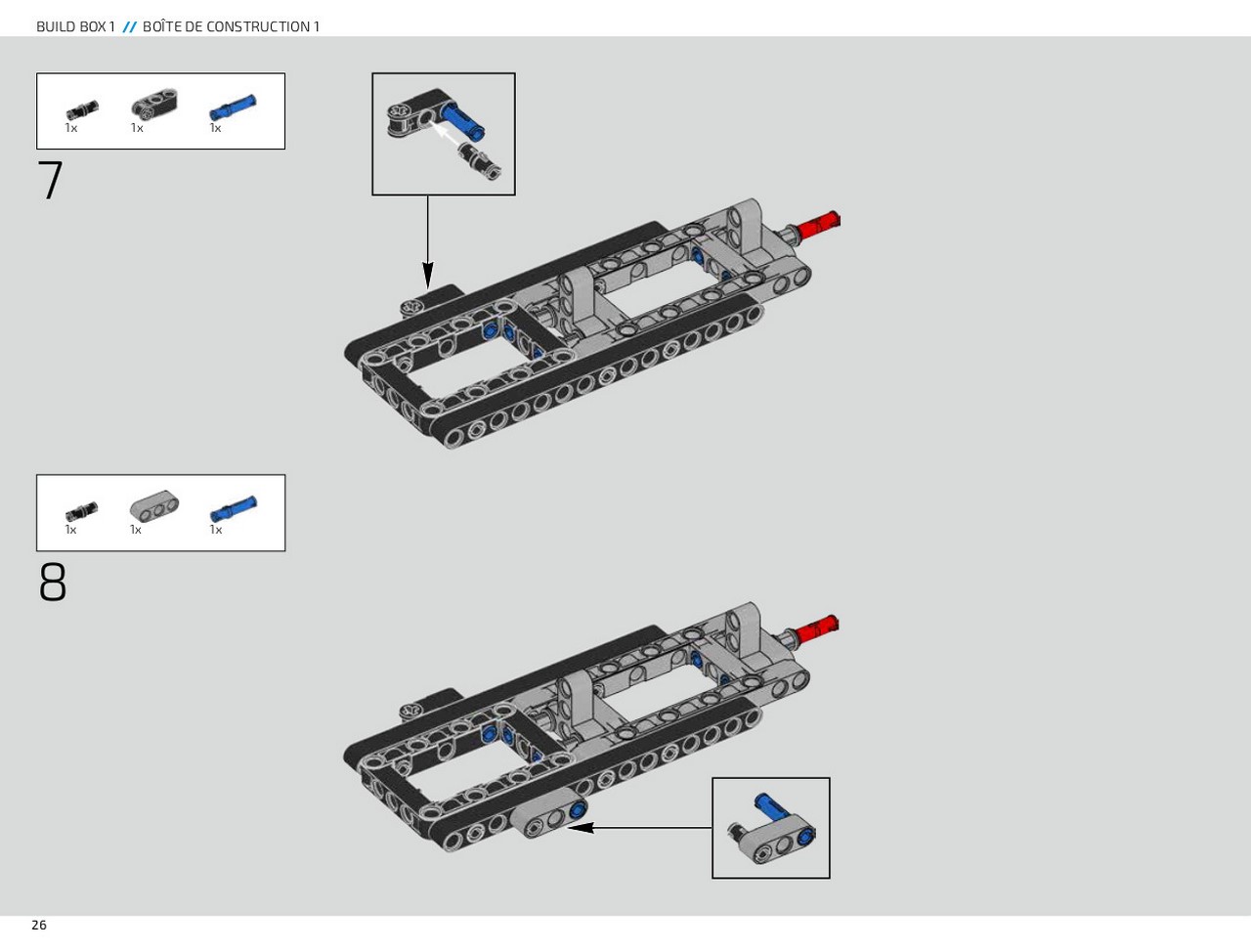 BUILD BOX 1 // BOÎTE DE CONSTRUCTION 1

1x 1x 1x

7

1x 1x 1x

8

26