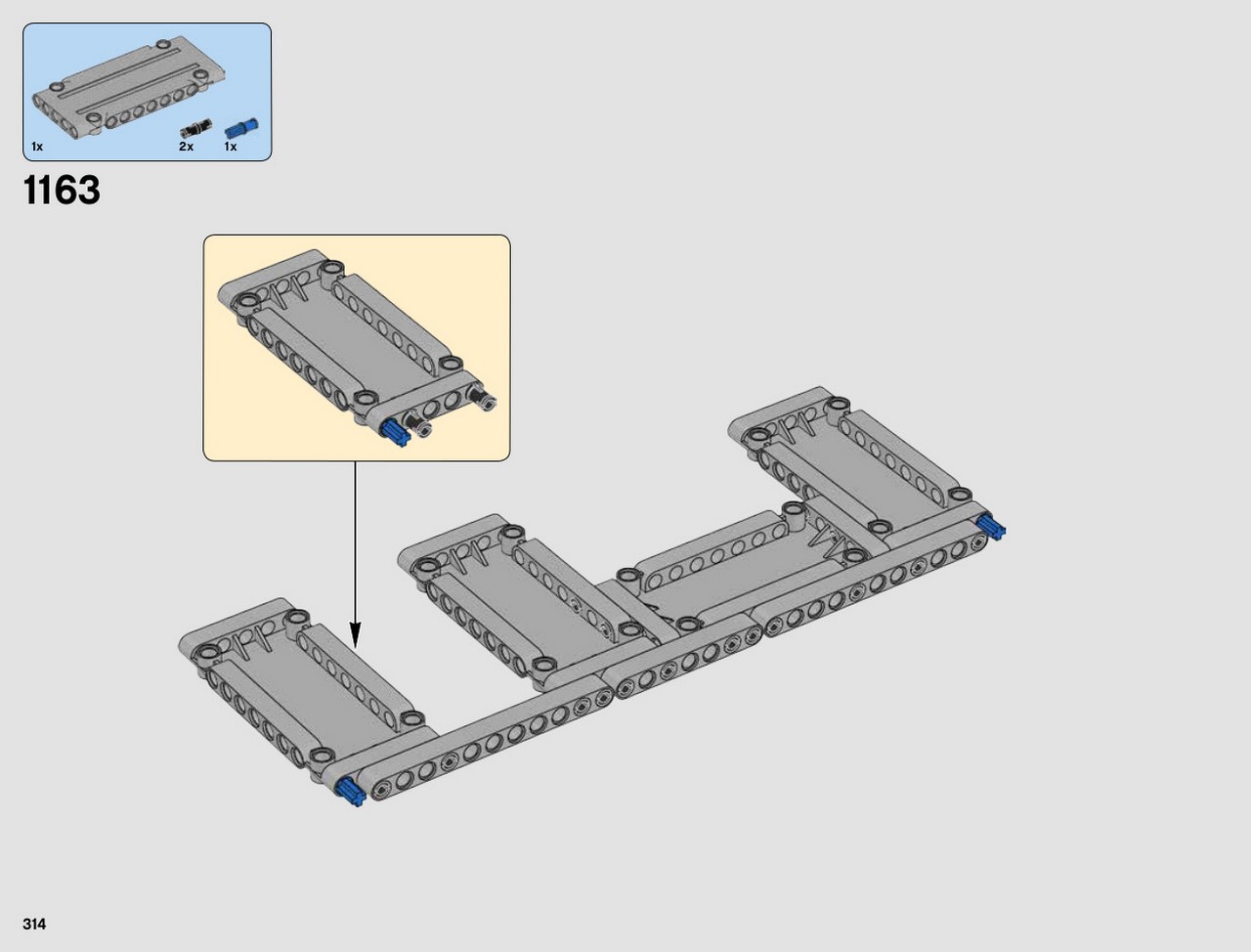 1x
2x
1x

1163

314