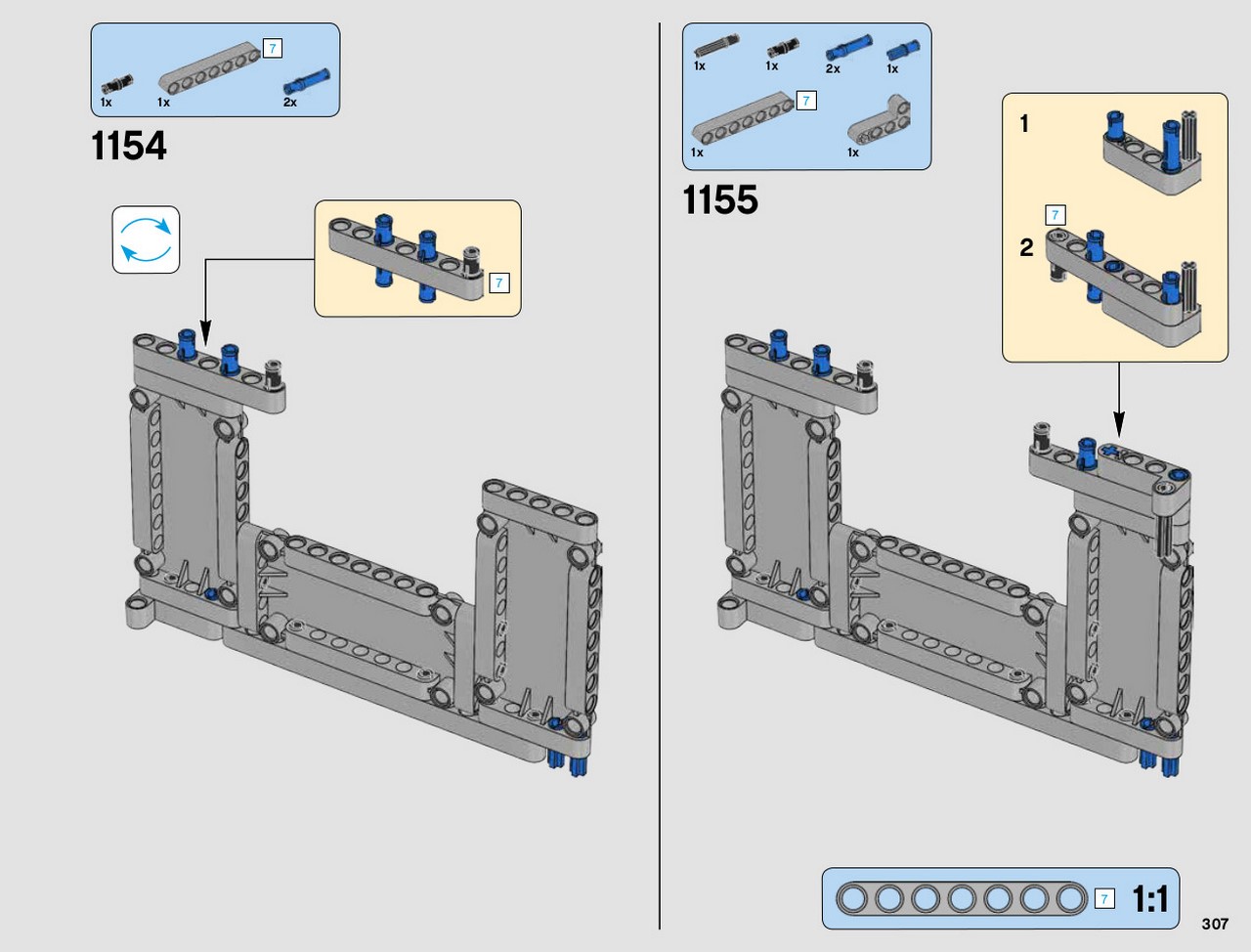 7

1x 1x 2x

1154

7

1x 1x 2x 1x

7

1x 1x

1155

1

7

2

7 1:1

307