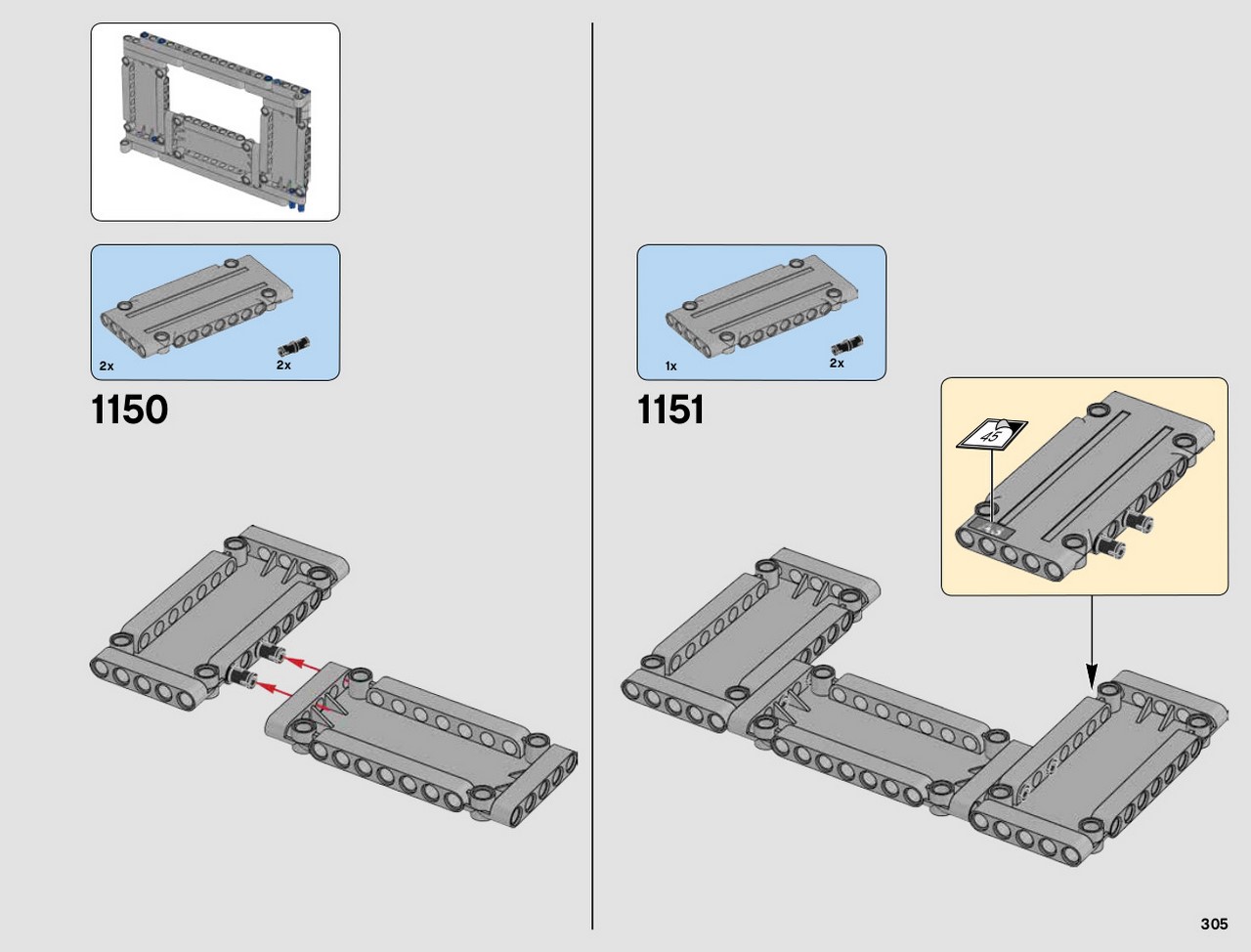 2x
2x

1150

1x
2x

1151

45

305