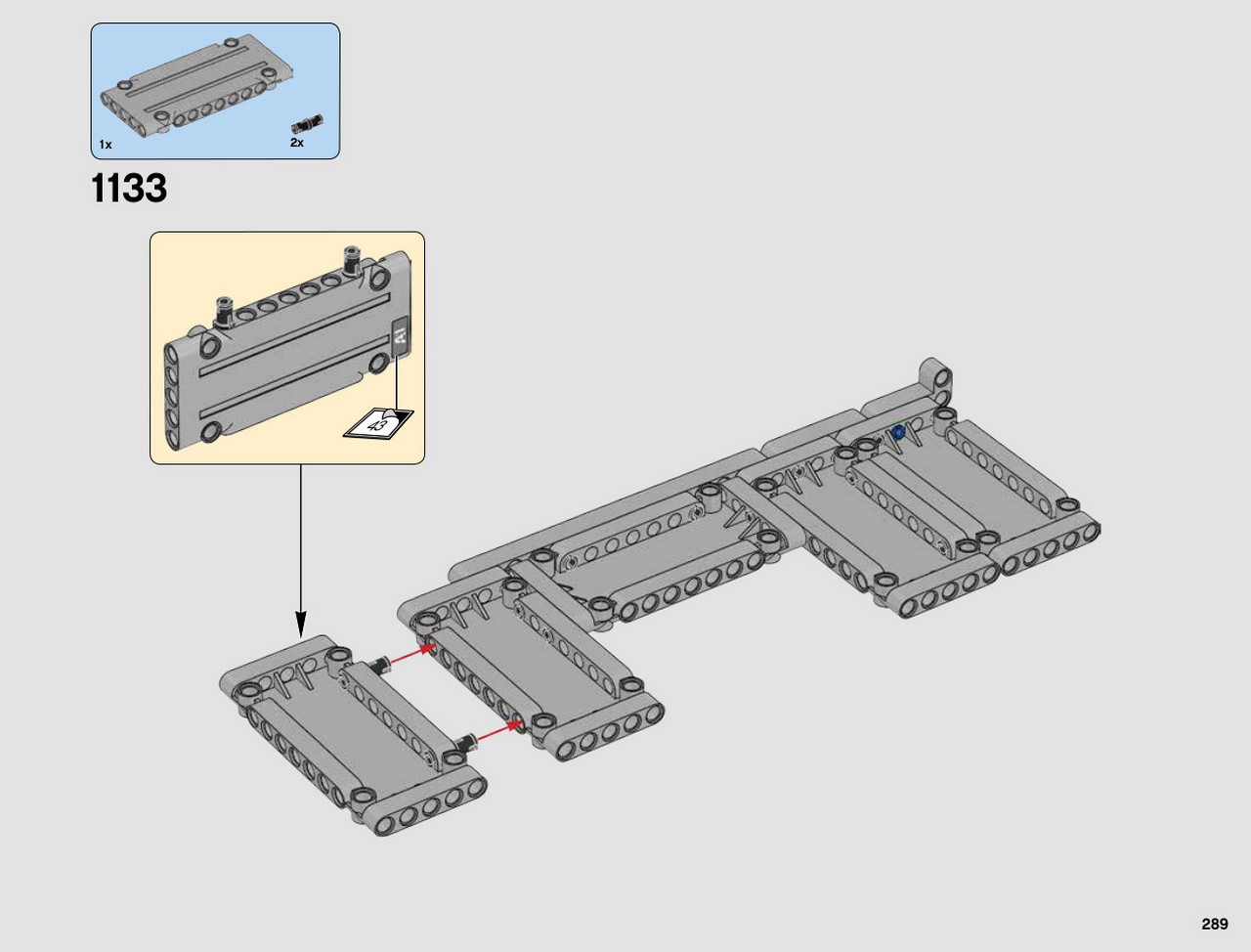 1x

2x

1133

A1

43

289