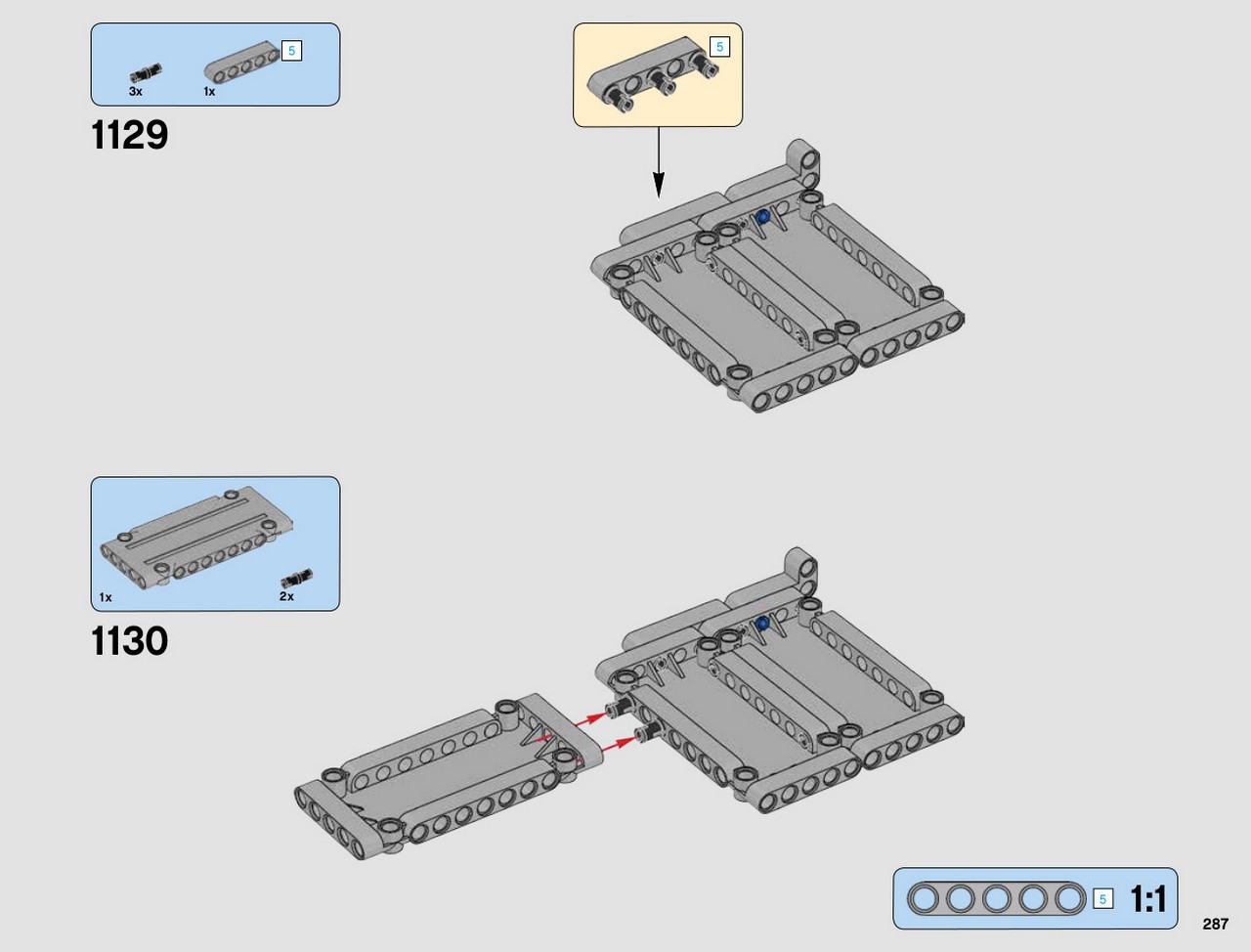 3x 1x 5

1129

5

1x 2x

1130

5 1:1

287