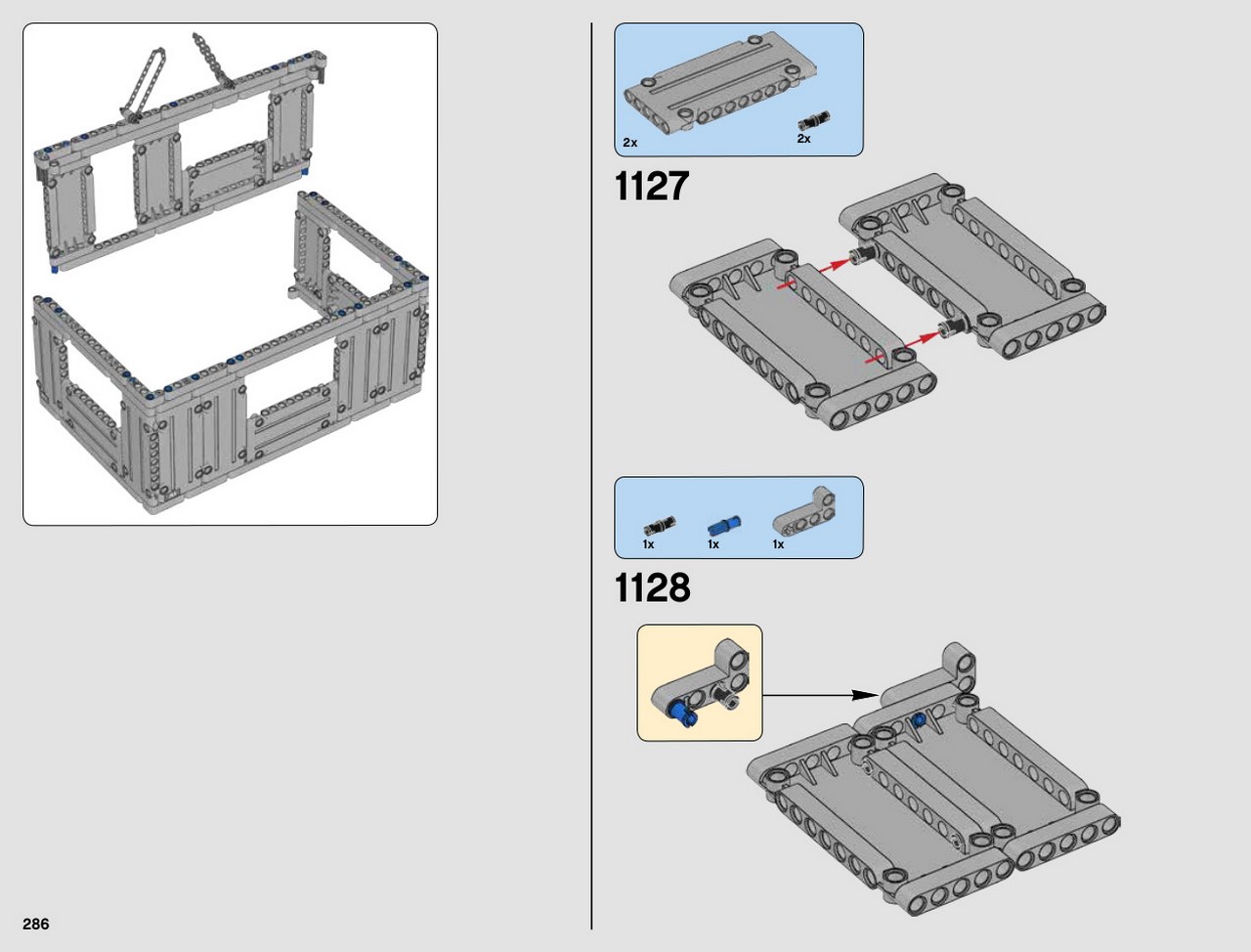 2x
2x

1127

1x
1x
1x

1128

286