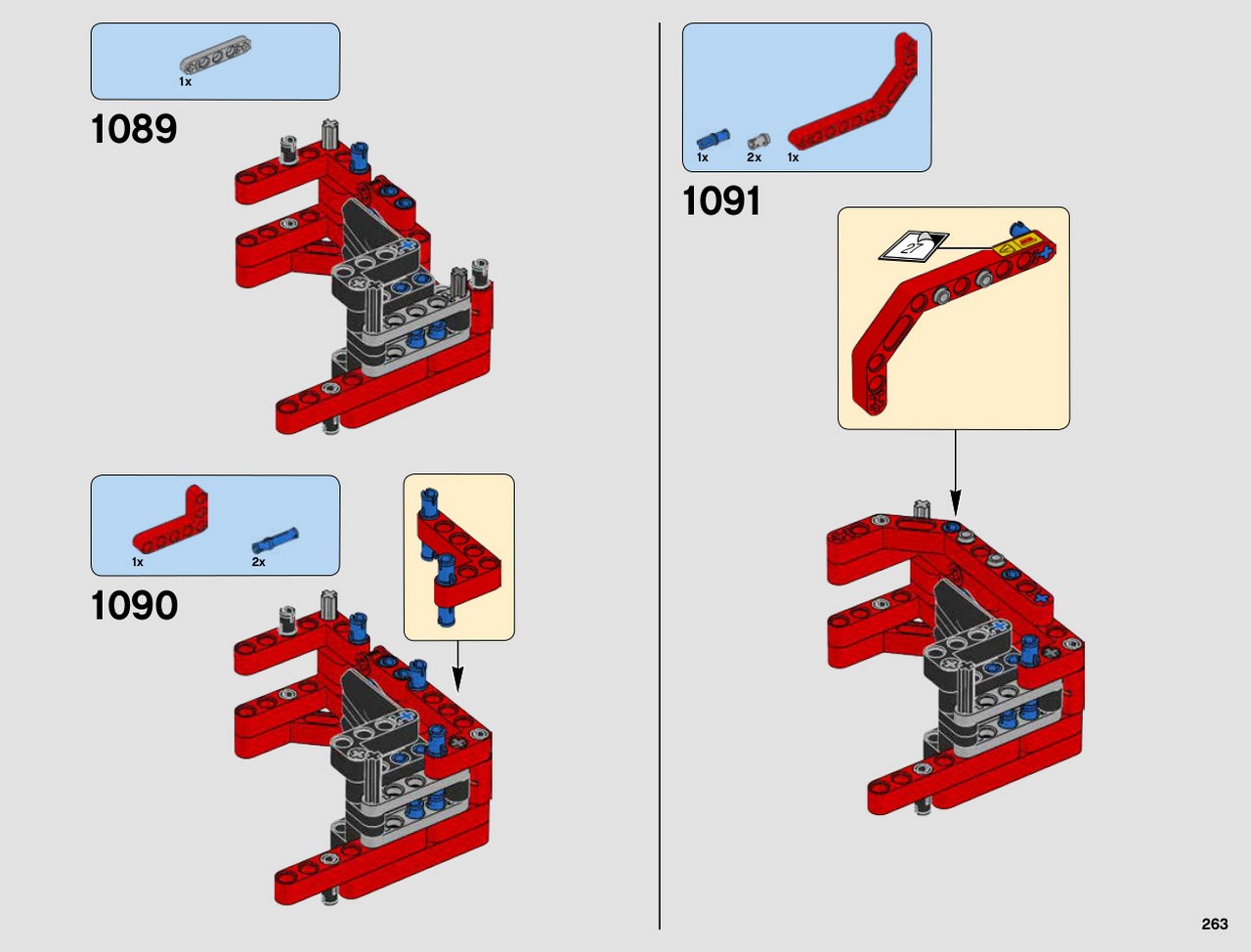 1x

1089

1x

2x

1090

1x

2x

1x

1091

27

263