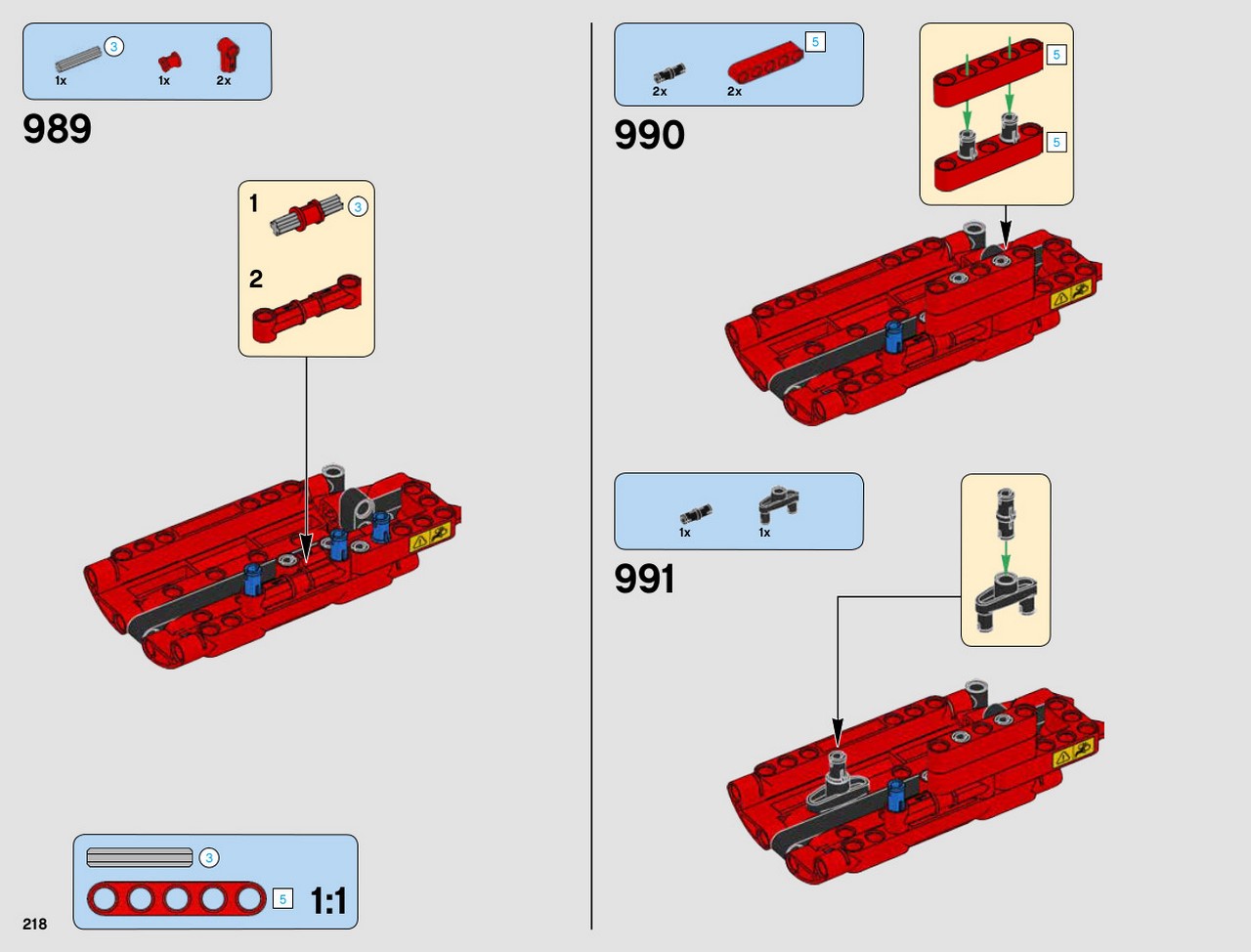 3
1x 1x 2x

989

1
3

2

3

5

1:1

218

5
2x 2x

990

5

5

1x 1x

991