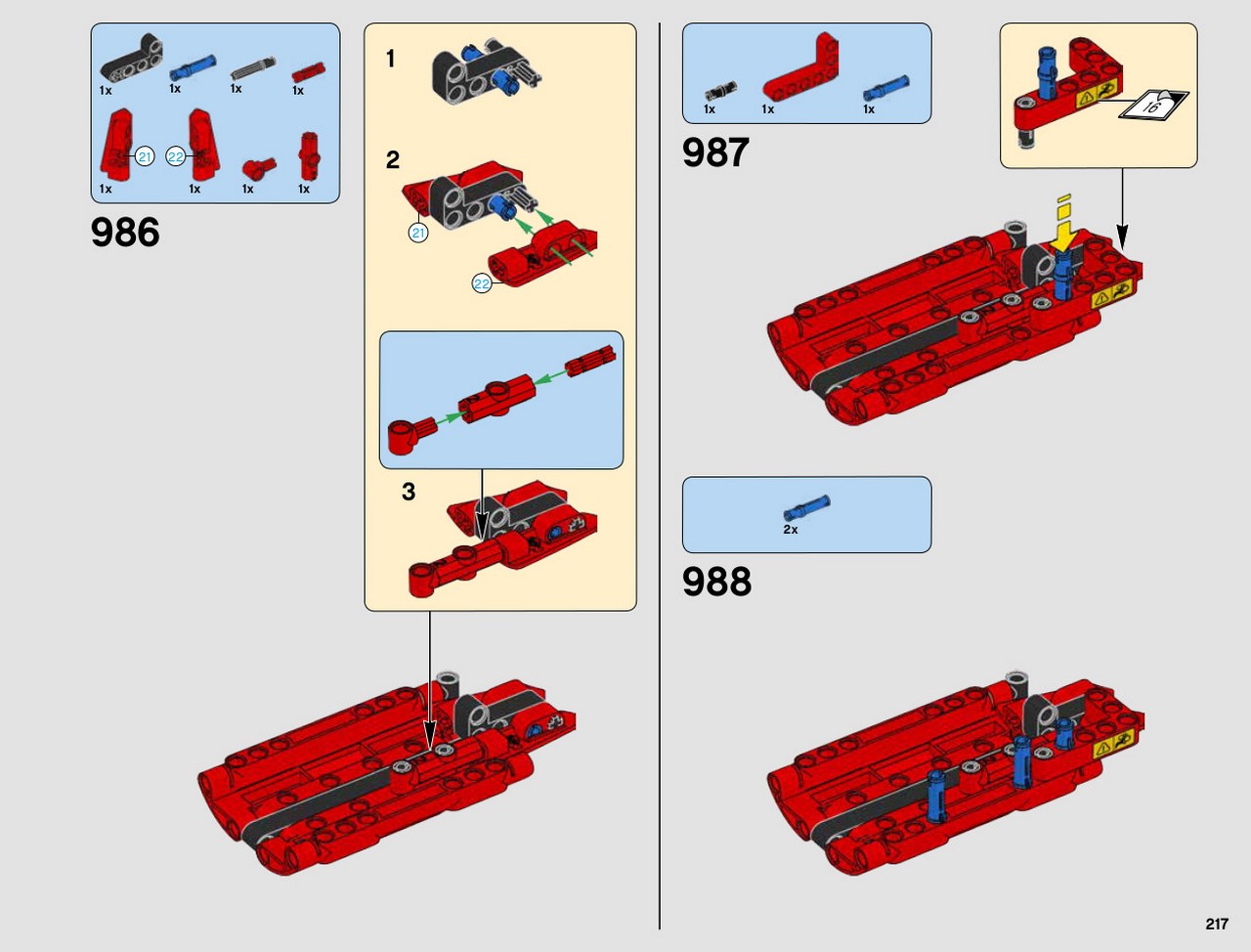 1x 1x 1x 1x

21 22

1x 1x 1x 1x

986

1

2

21

22

3

1x 1x 1x

987

16

2x

988

217