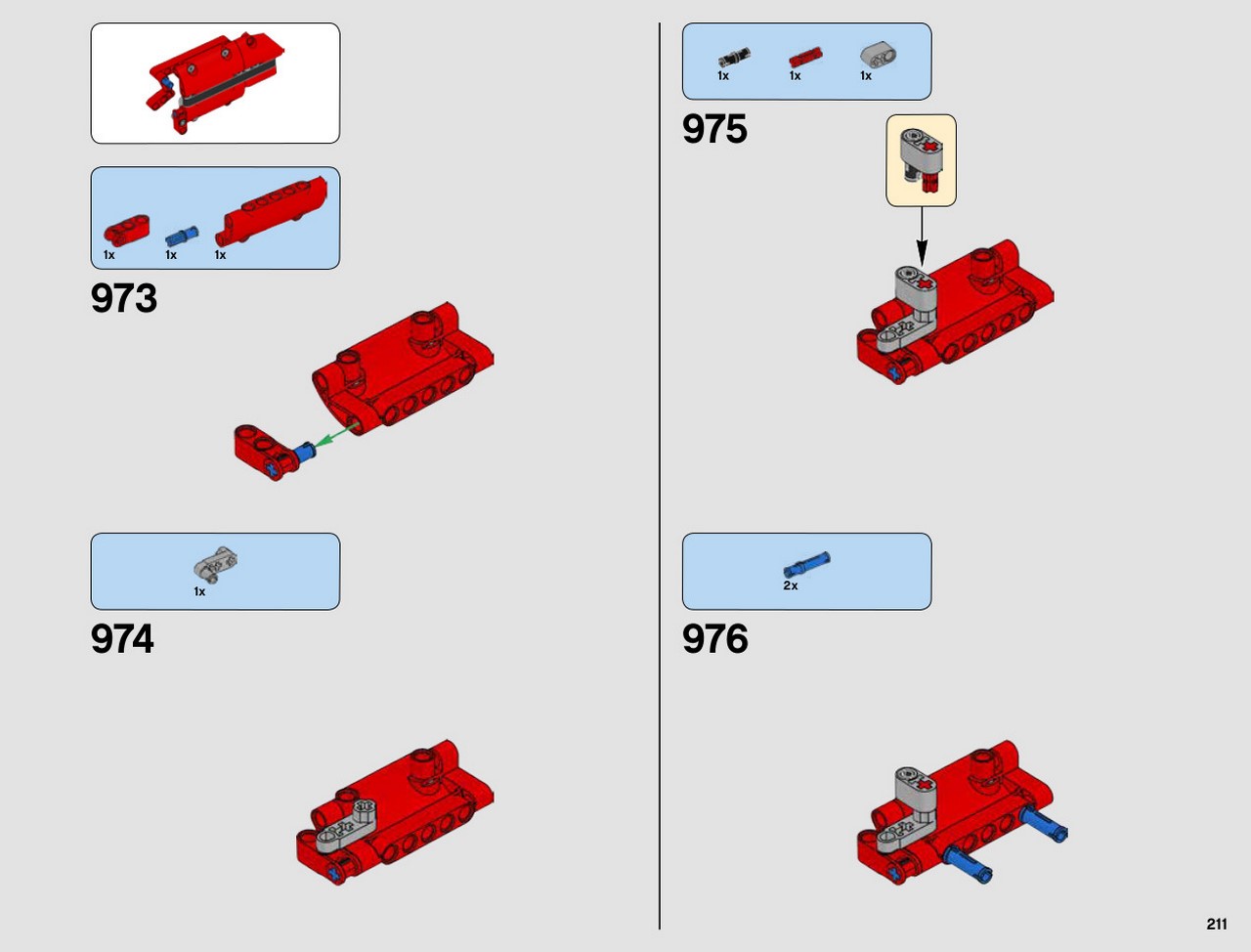 1x 1x 1x

973

1x

974

1x 1x 1x

975

2x

976

211