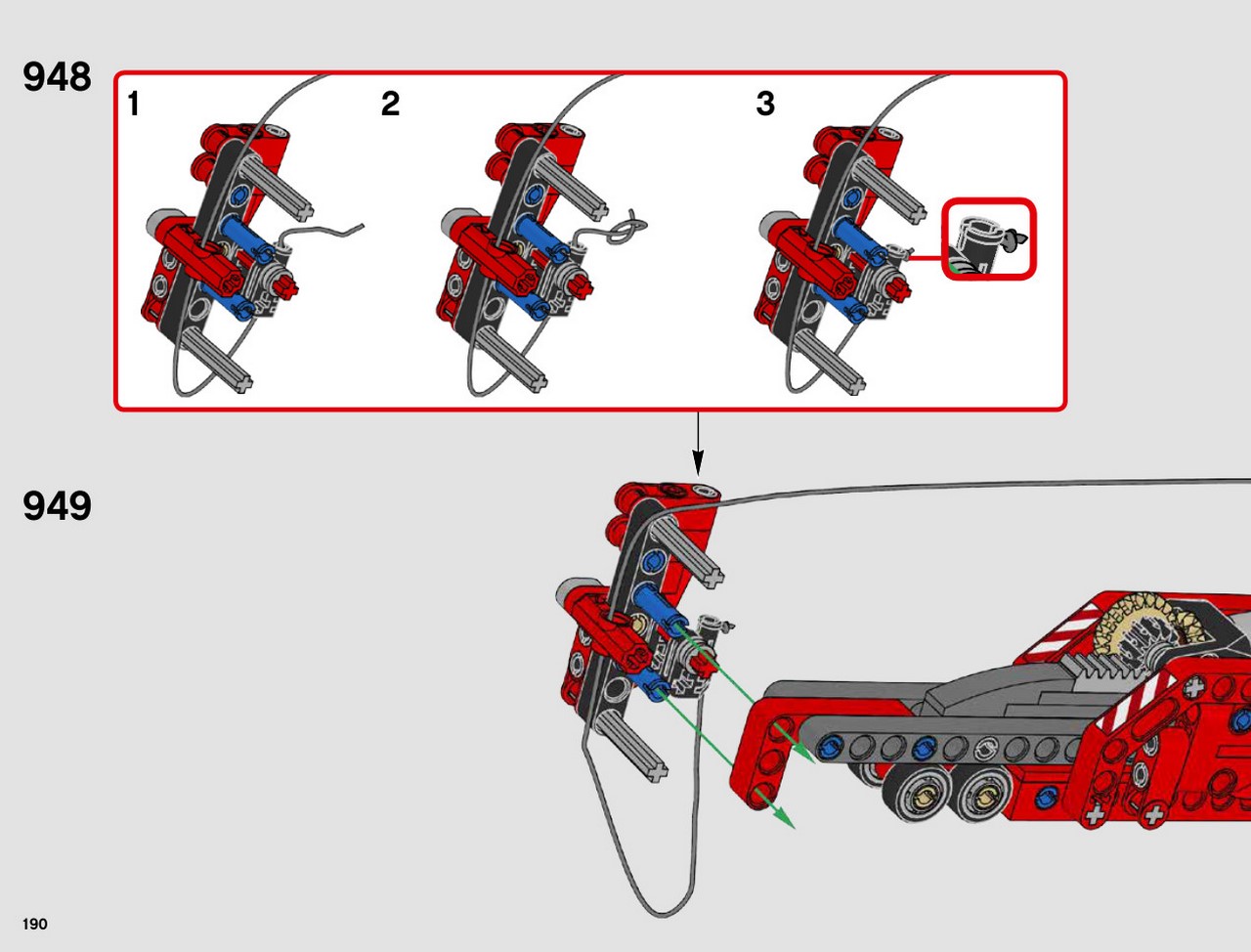 948

1

2

3

949

190