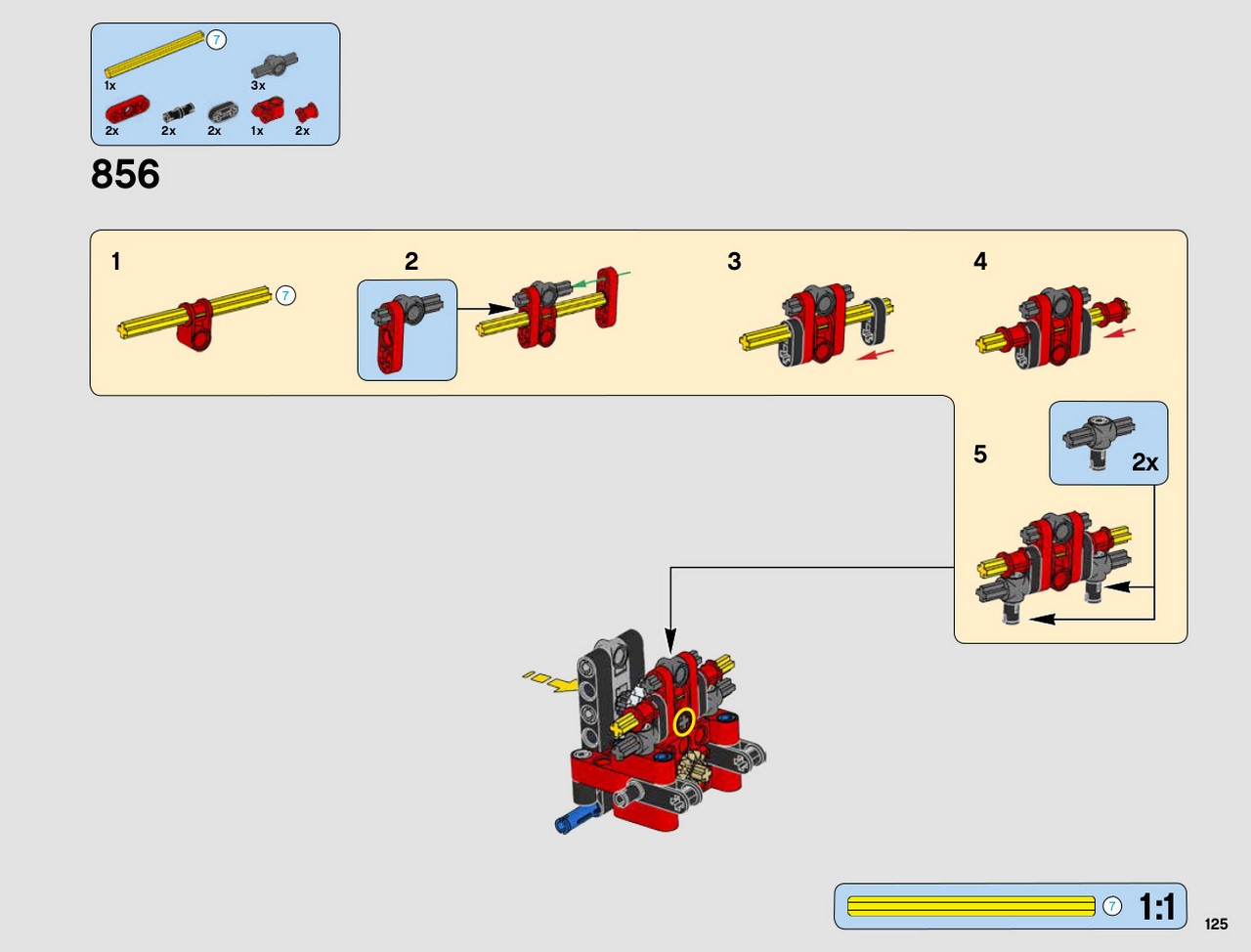 7
1x
3x
2x
2x
2x
1x
2x

856

1
7

2

3

4

5
2x

7
1:1

125