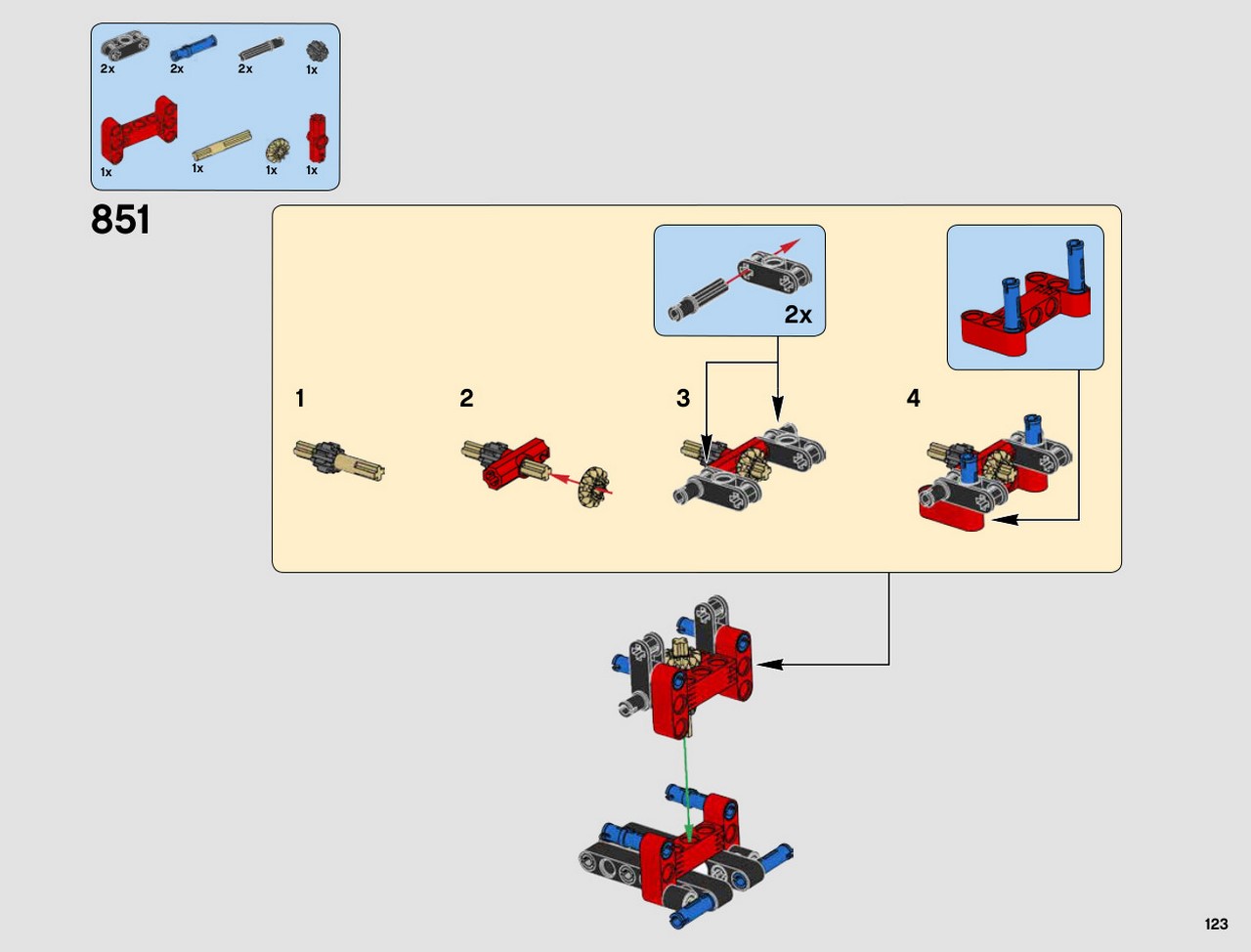 2x
2x
2x
1x
1x
1x
1x
1x

851

2x

1
2
3
4

123