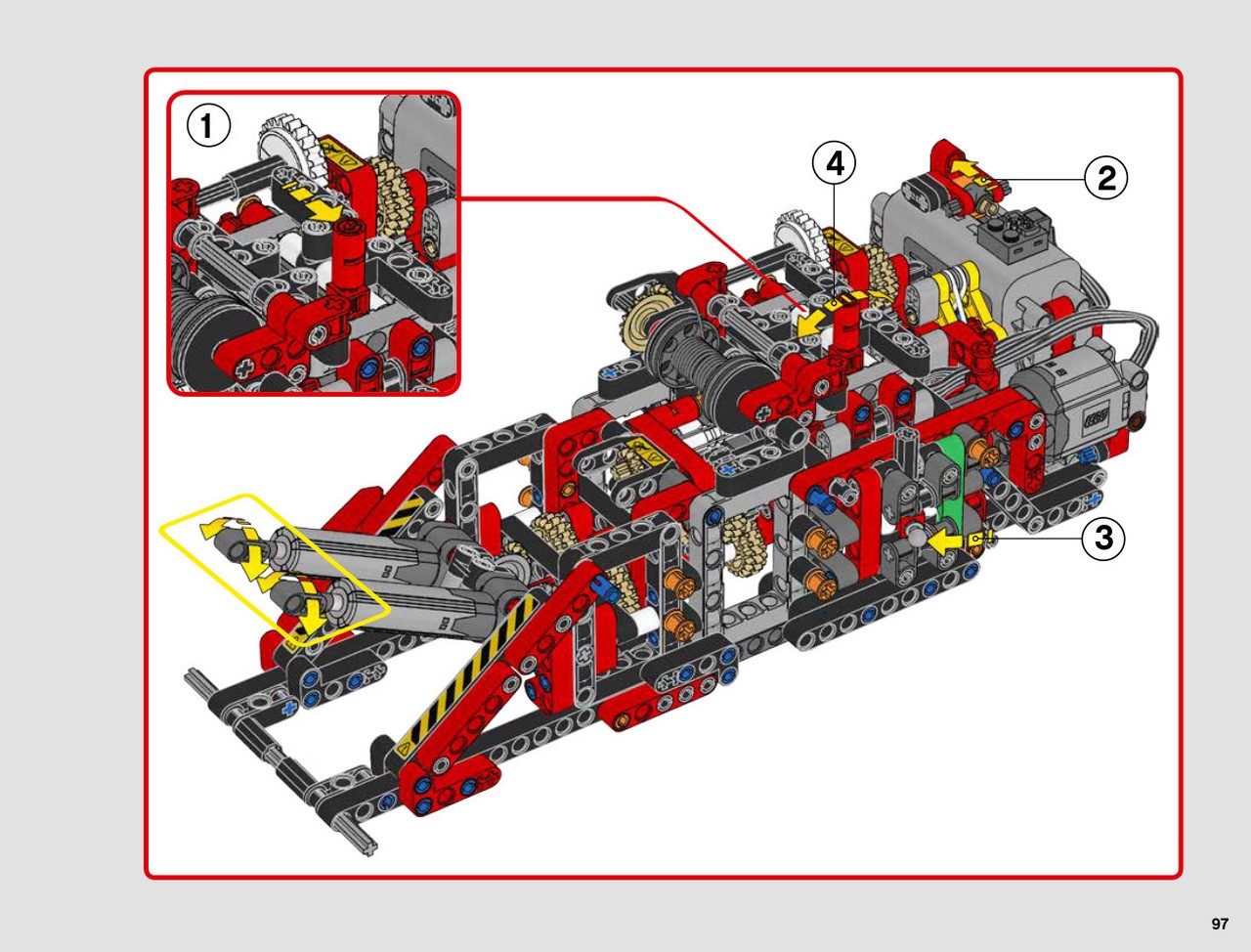 1

4

2

3

97