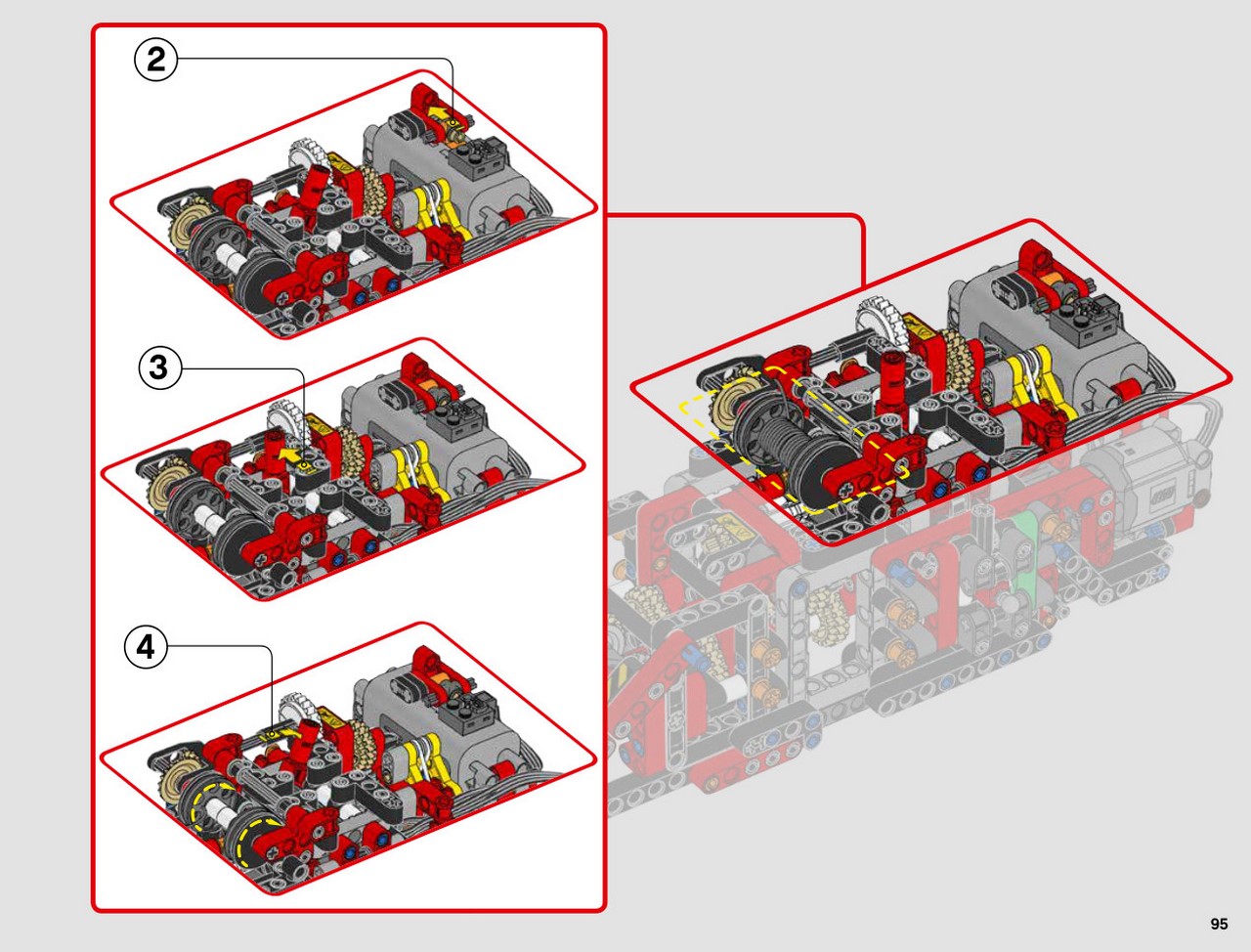 2

3

4

95