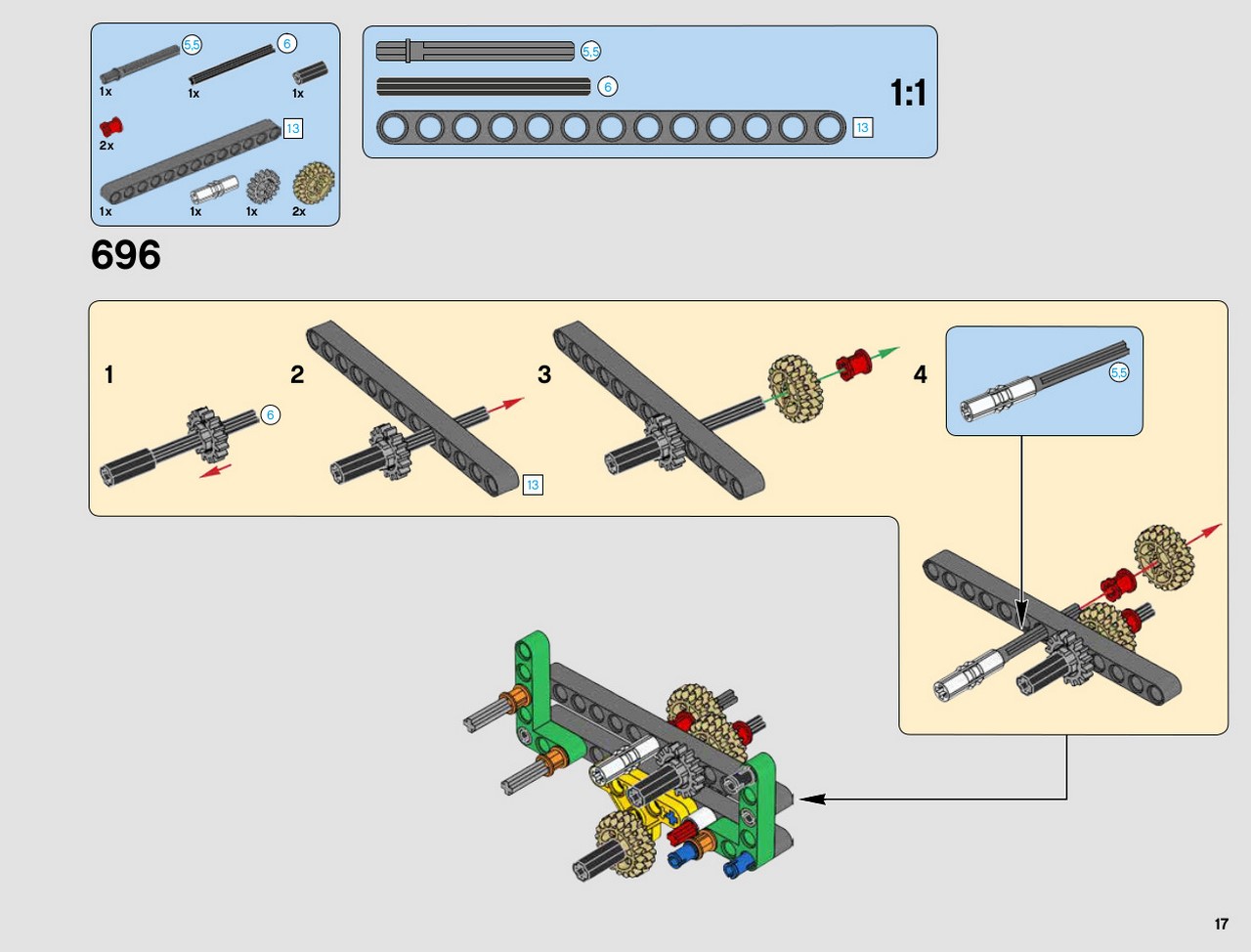 5,5
6
1x
1x
1x
2x
13
1x
1x
1x
2x

5,5
6
13
1:1

696

1
6
2
13
3
4
5,5

17