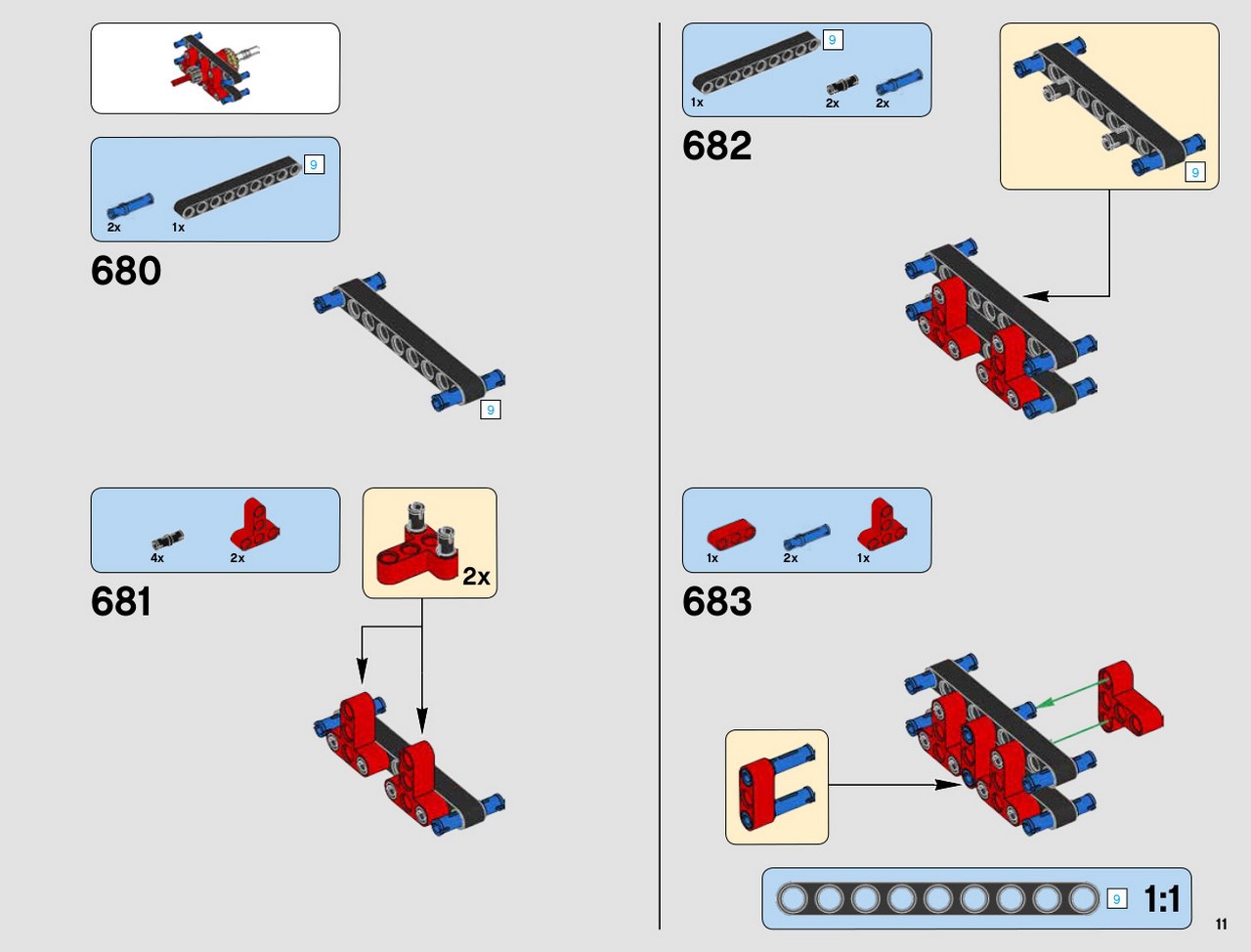 9
2x 1x
680
9

4x 2x
2x
681

9
1x 2x 2x
682
9

1x 2x 1x
683

9 1:1
11