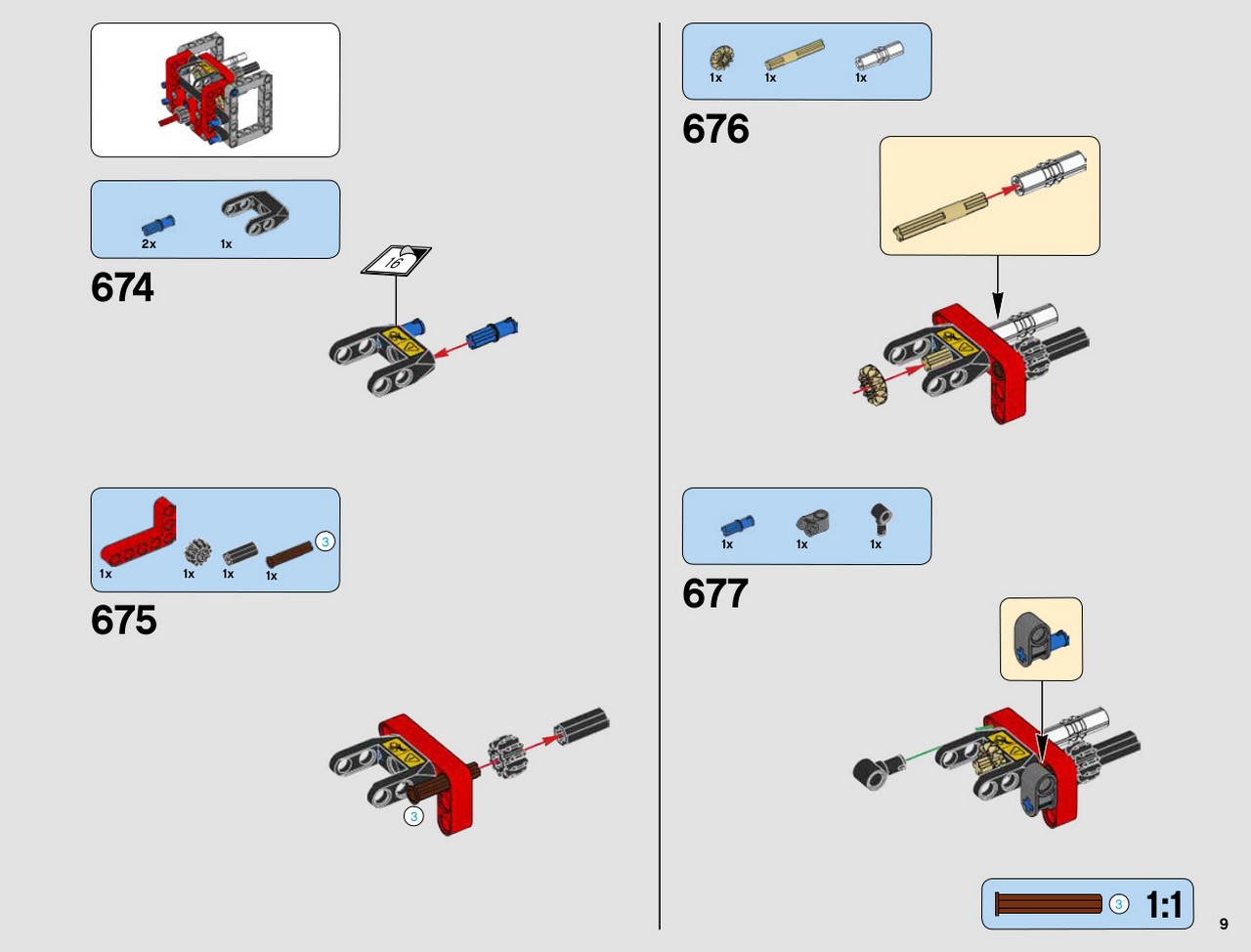 2x 1x

674

16

1x 1x 1x 1x 3

675

3

1x 1x 1x

676

1x 1x 1x

677

3 1:1

9