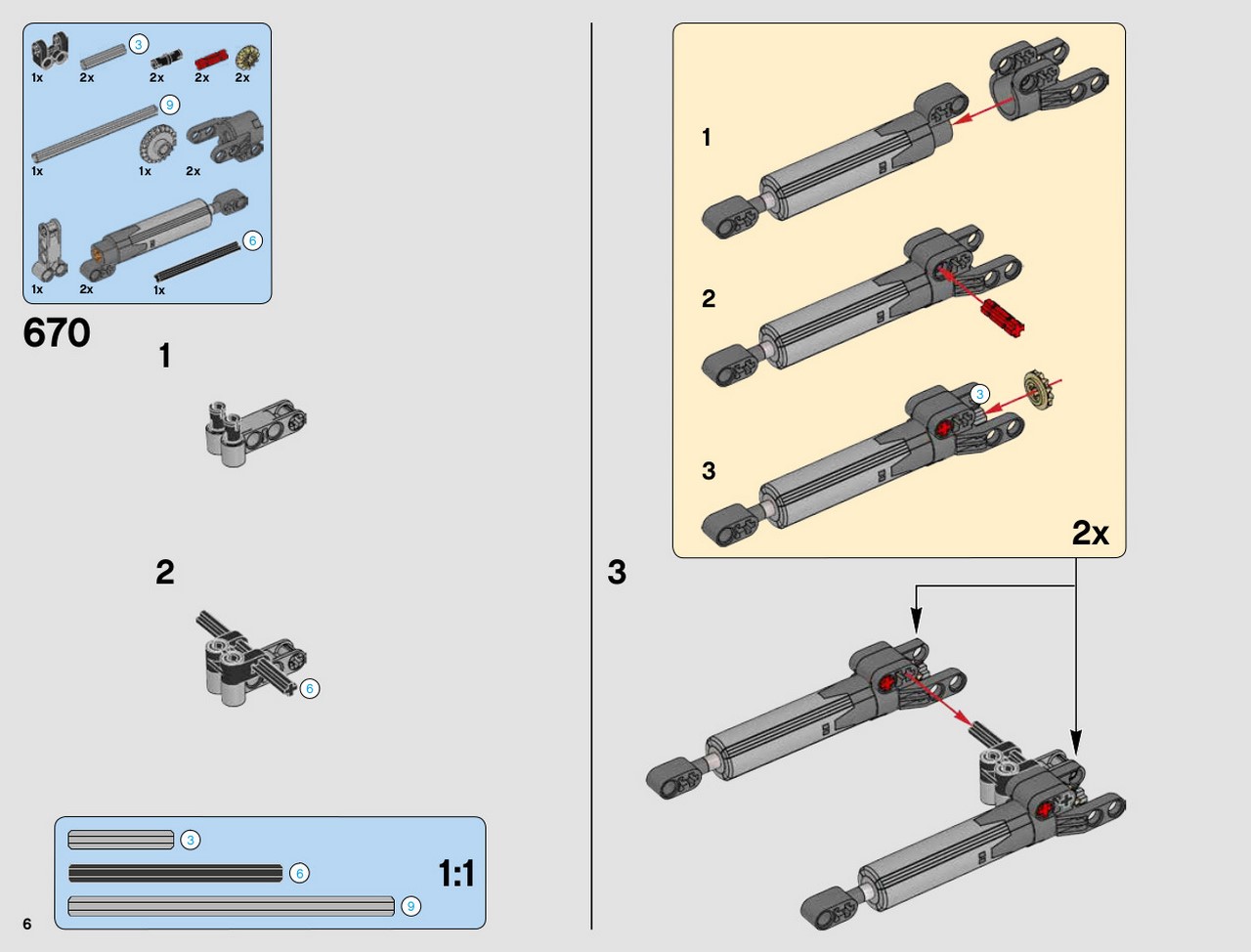 3
1x 2x 2x 2x 2x
9
1x 1x 2x
6
1x 2x 1x

670

1

2

6

3
6
9
1:1

6

1

2

3
3

2x

3