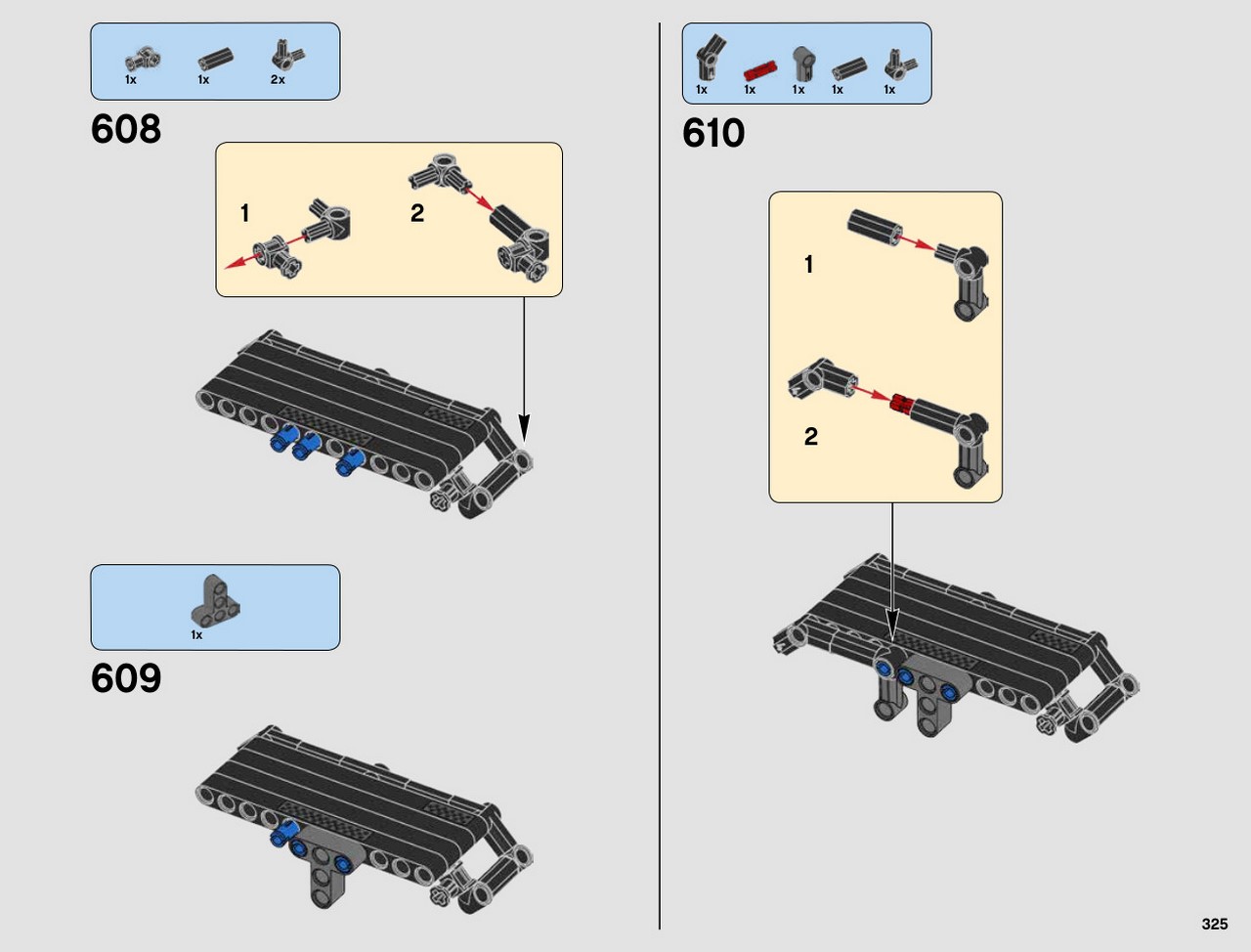 1x 1x 2x

608

1

2

1x

609

1x 1x 1x 1x 1x

610

1

2

325