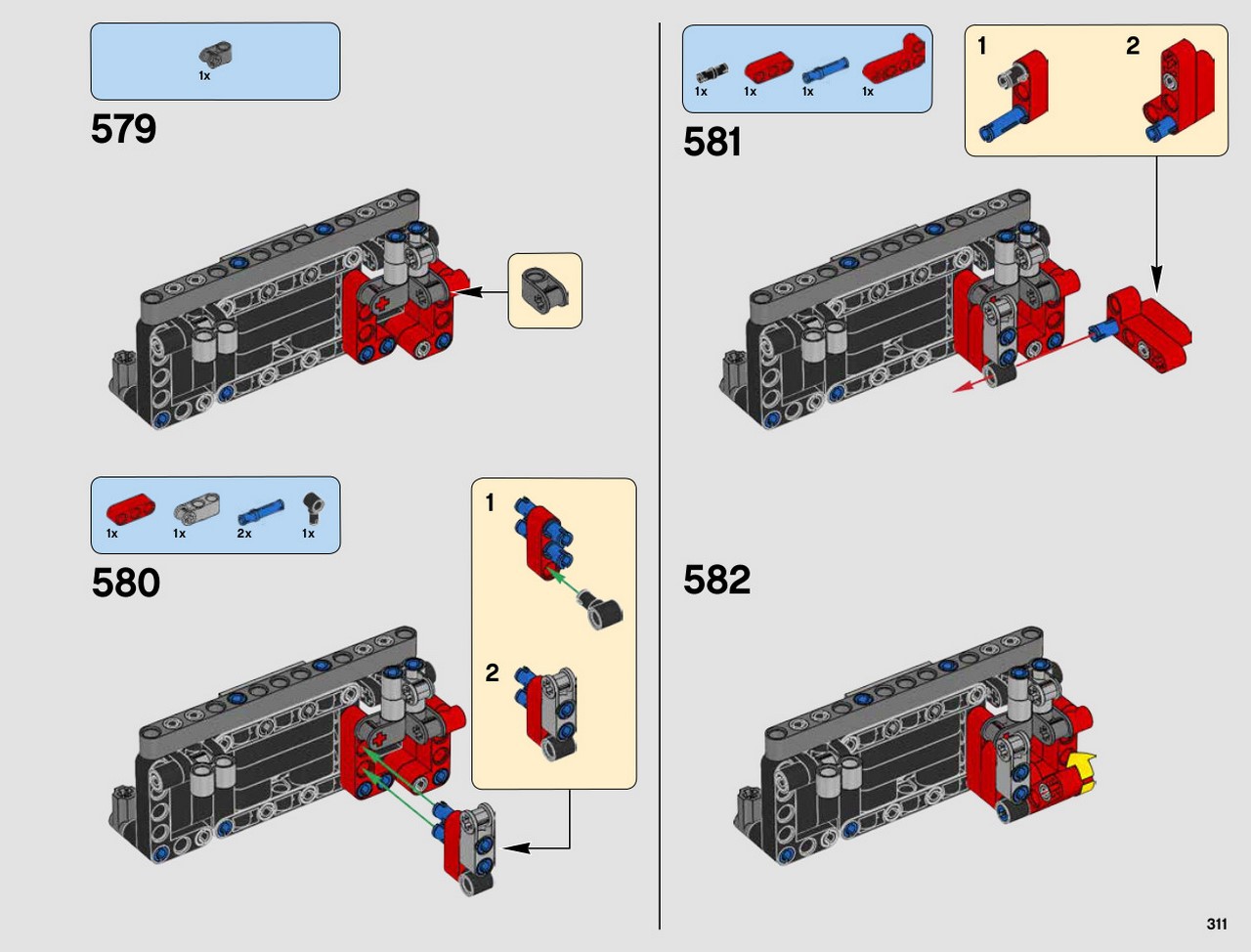 1x

579

1x 1x 2x 1x

580

1

2

1x 1x 1x 1x

581

1

2

582

311