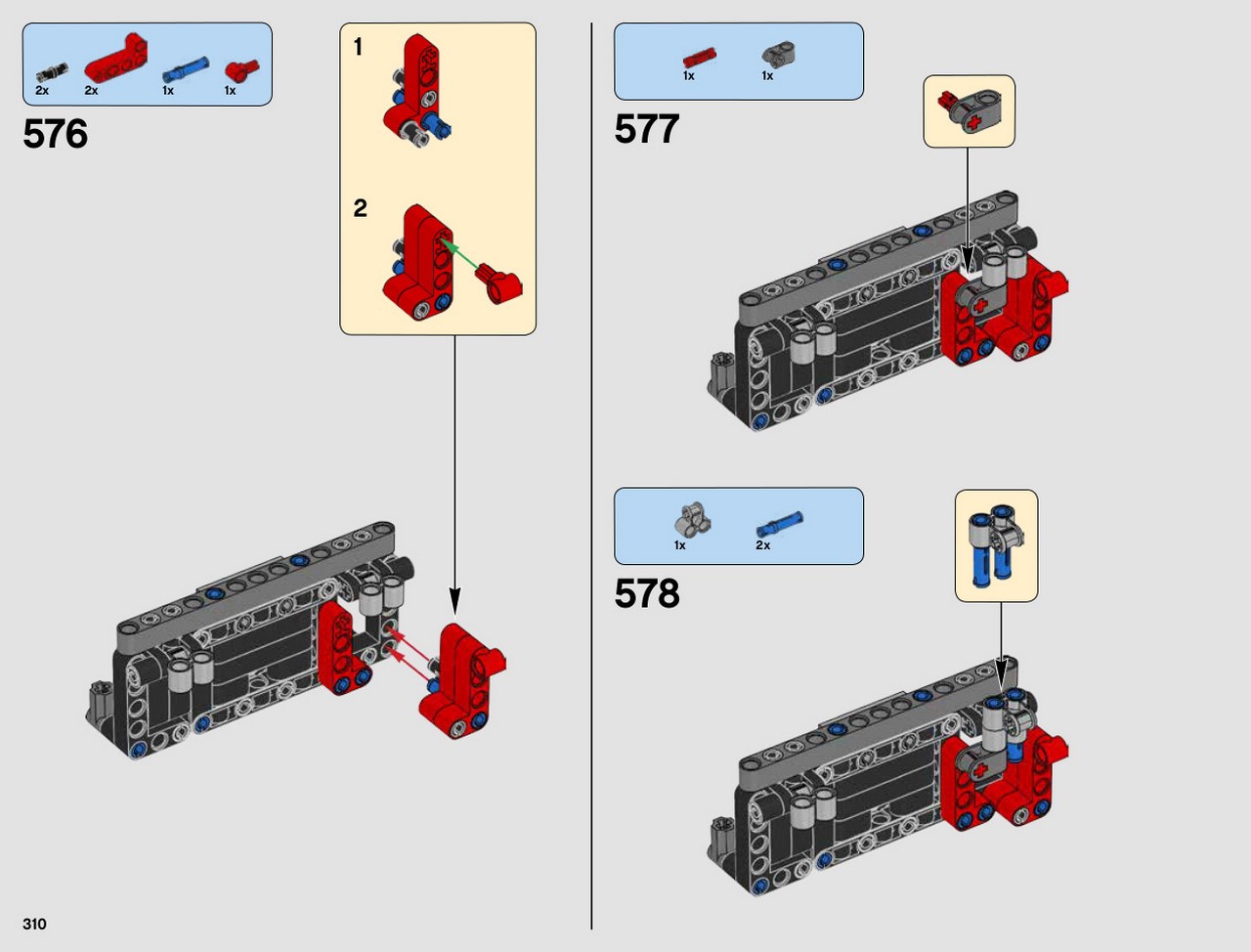 2x 2x 1x 1x

576

1

2

1x 1x

577

1x 2x

578

310