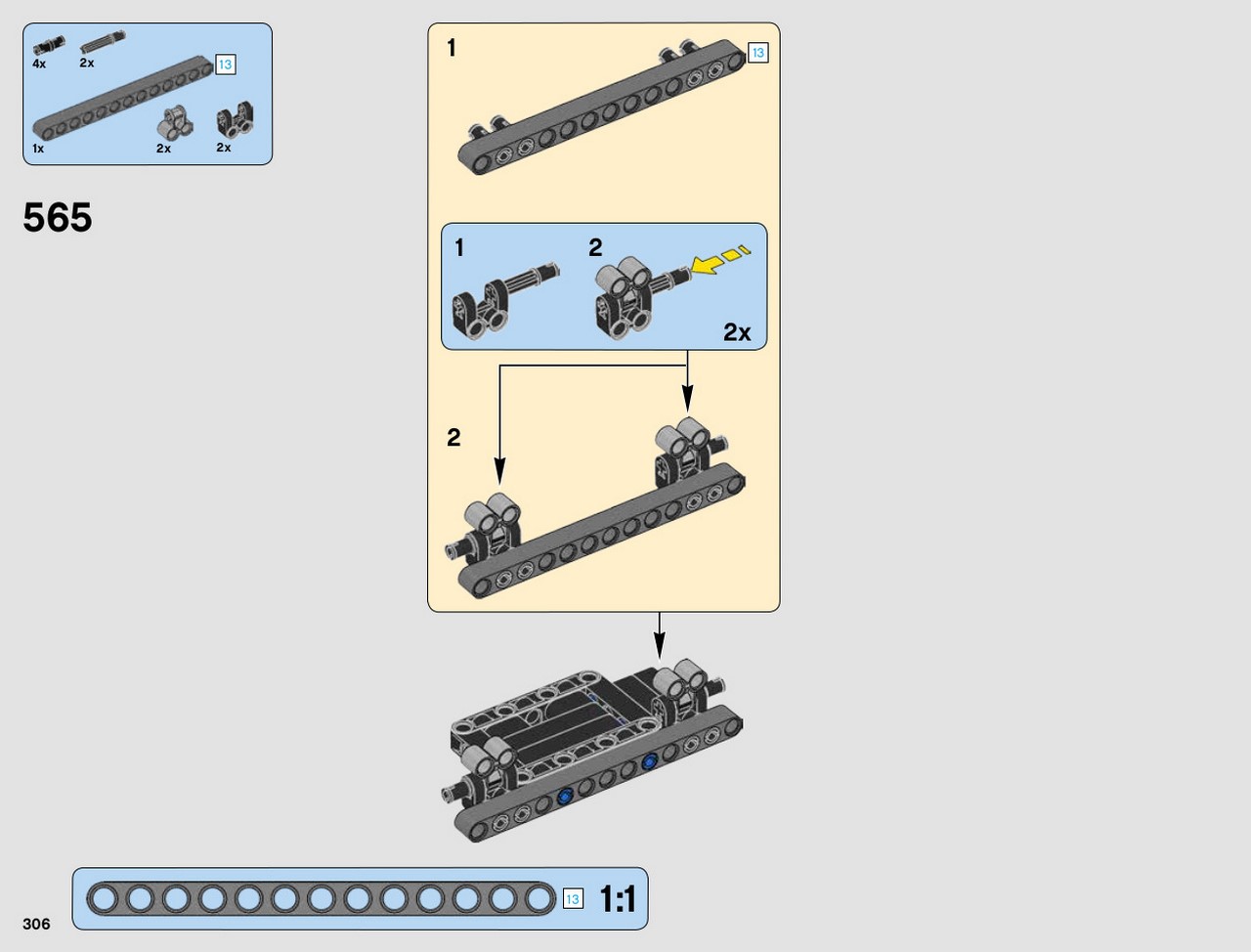 4x
2x
13
1x
2x
2x

565

1
13

1
2
2x

2

13
1:1

306