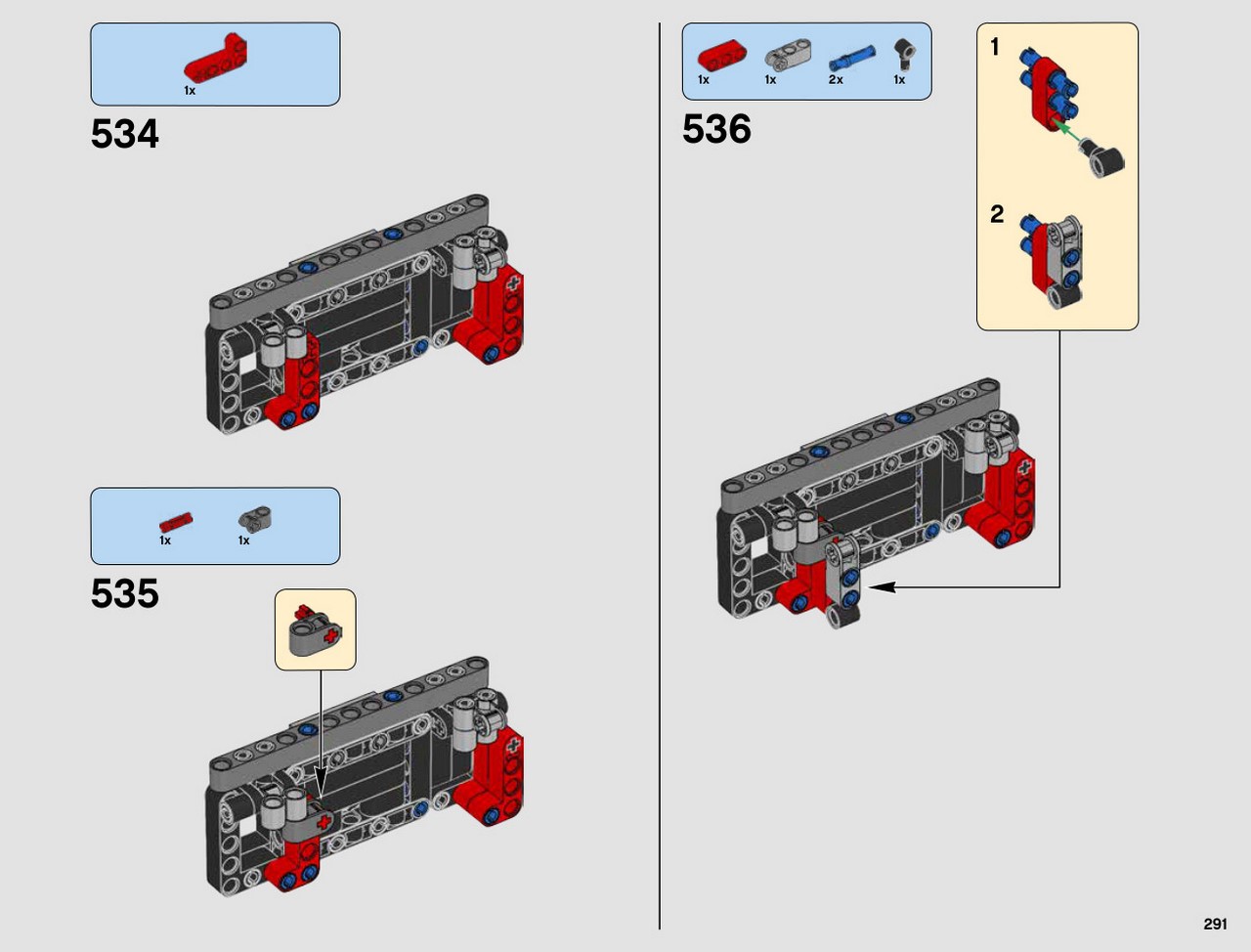 1x

534

1x 1x

535

1x 1x 2x 1x

536

1

2

291