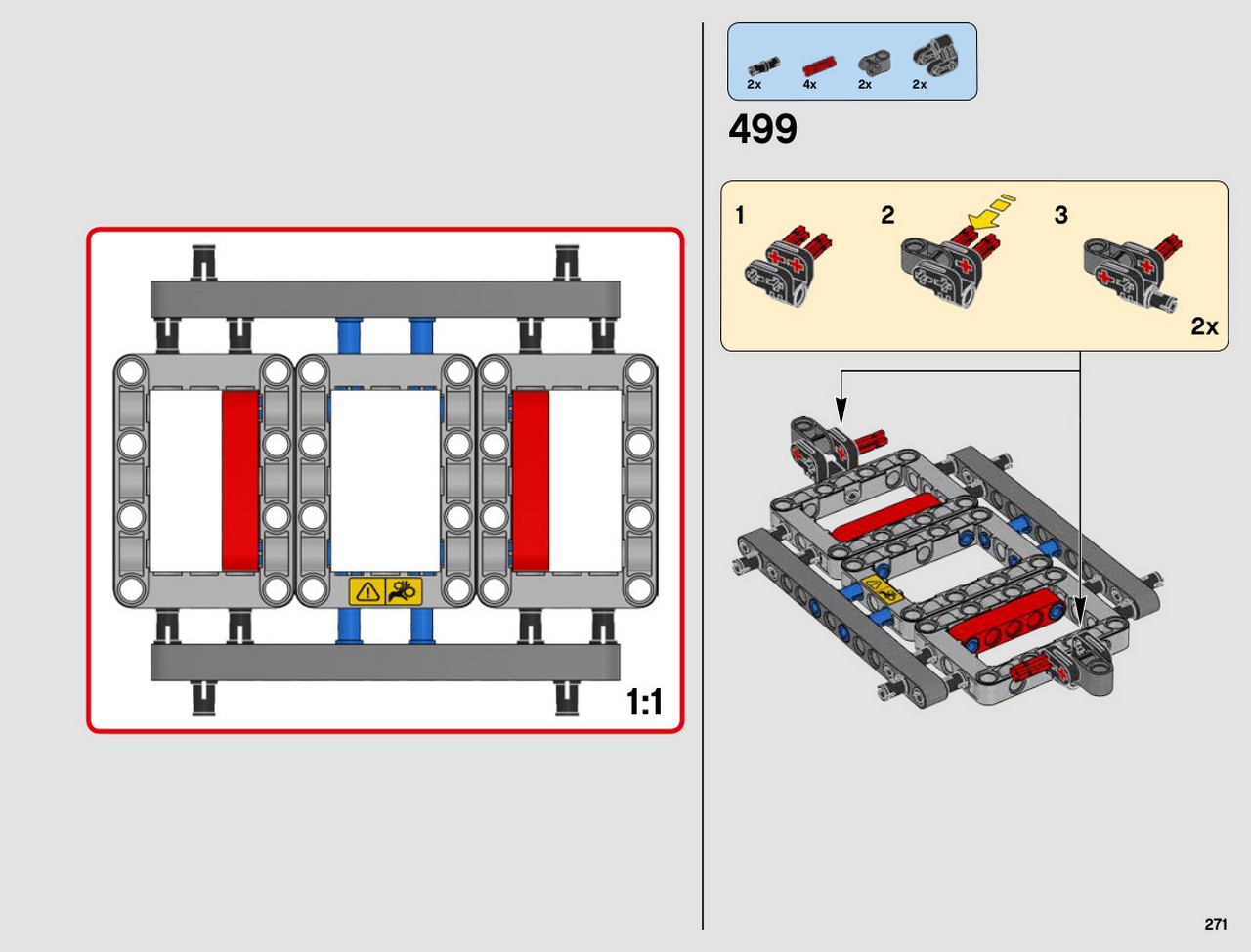 1:1

2x 4x 2x 2x

499

1 2 3

2x

271