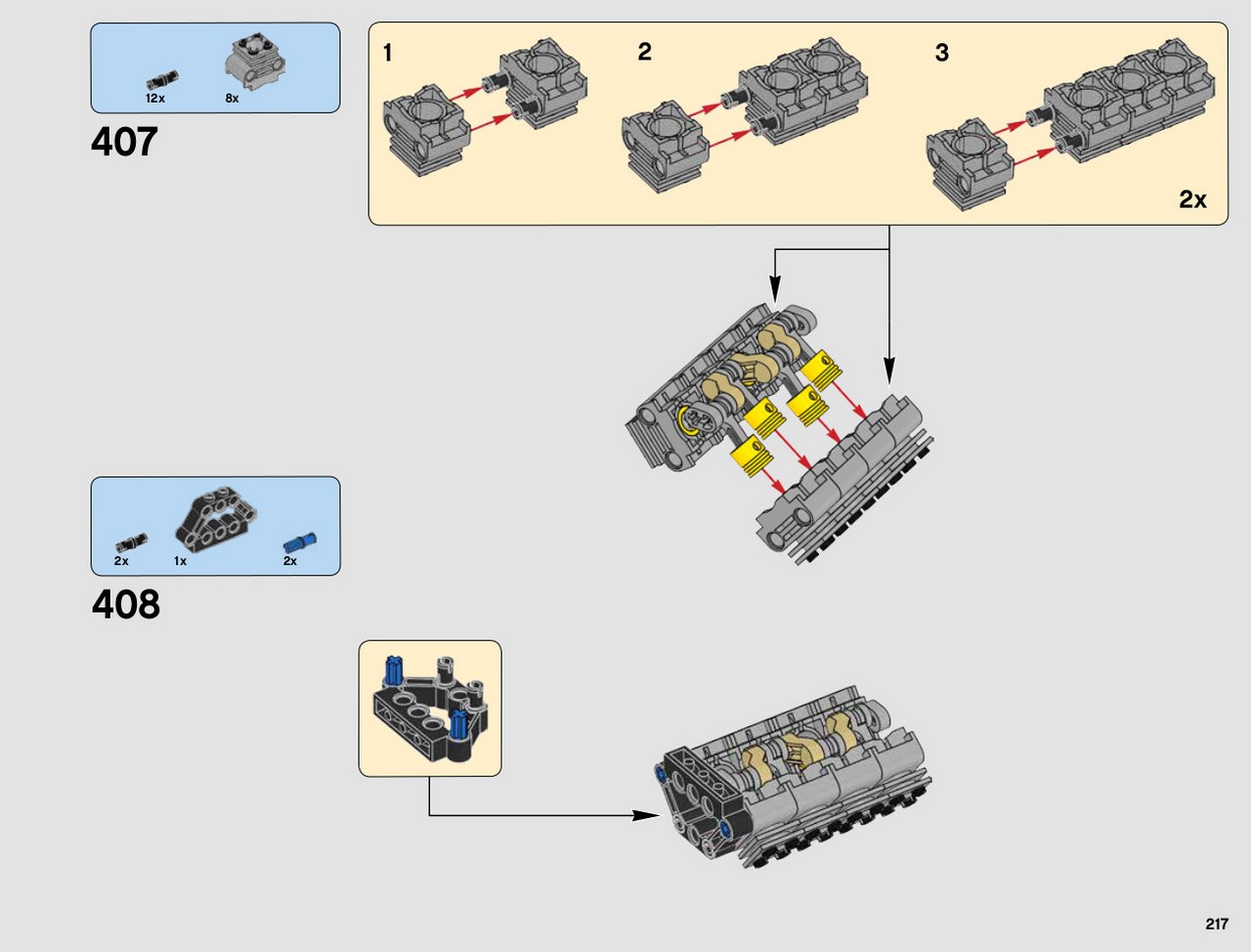 12x
8x

407

1

2

3

2x

2x
1x
2x

408

217