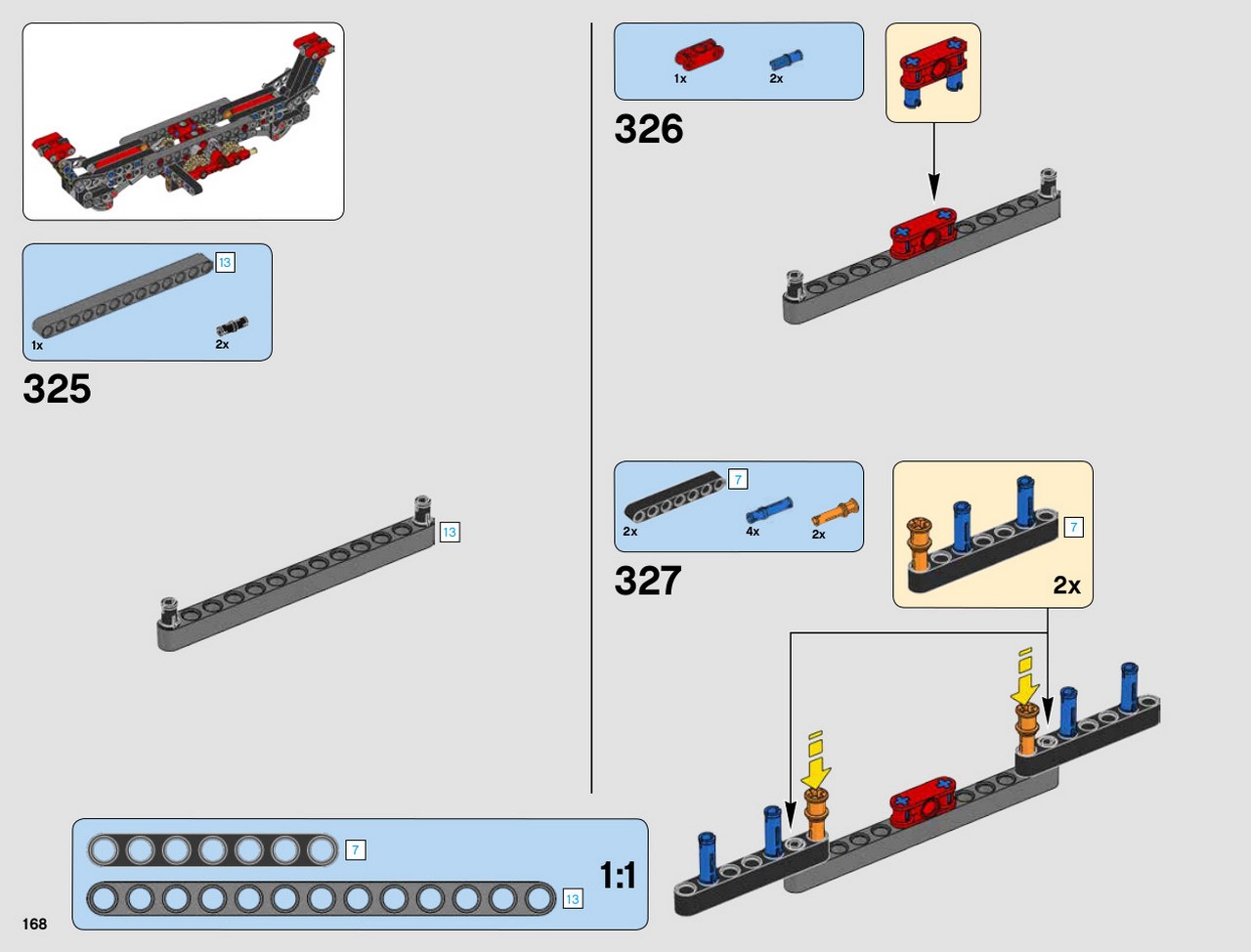 13

1x

2x

325

13

1x

2x

326

7

2x

4x

2x

327

7

2x

7

13

1:1

168