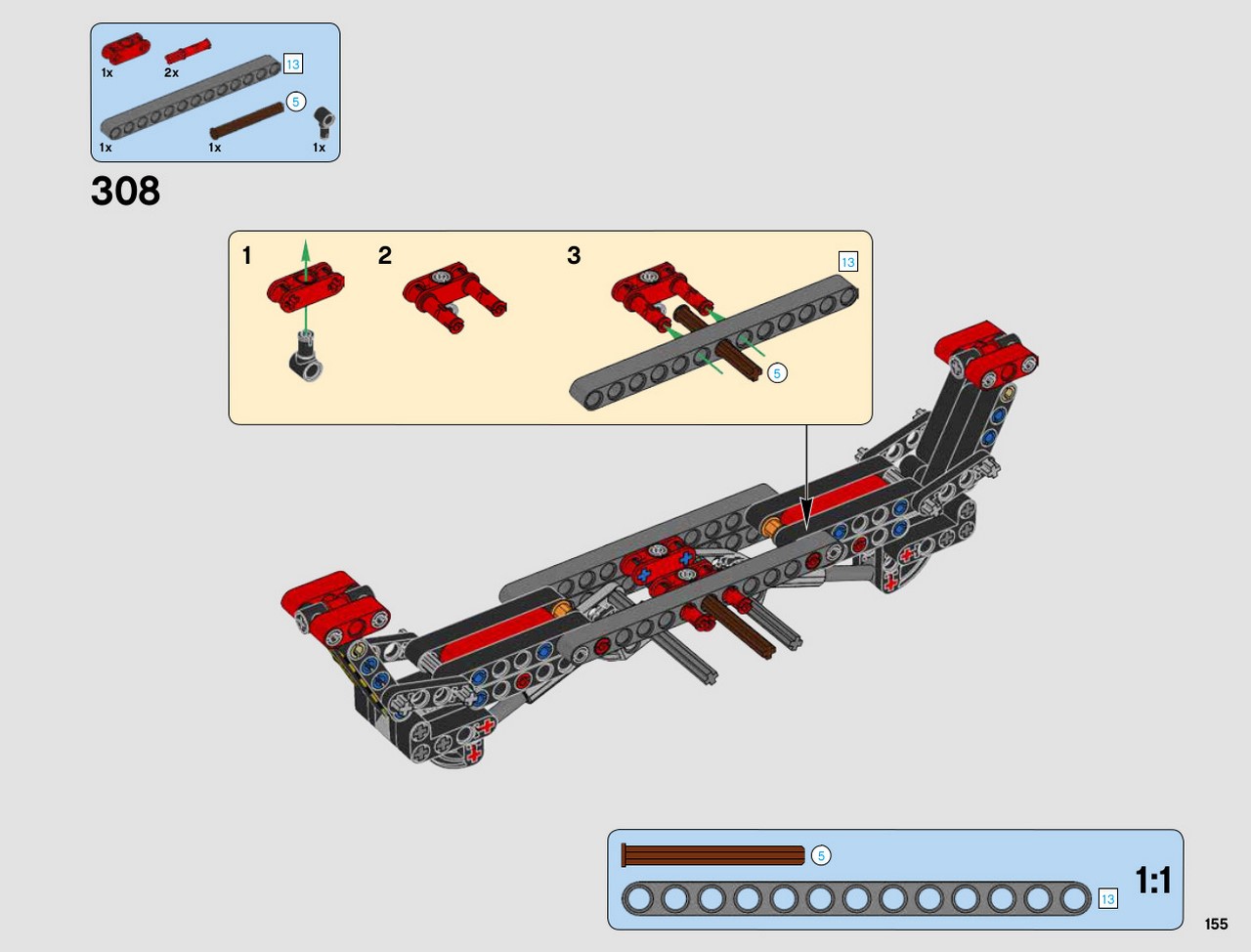 1x
2x
13
5
1x
1x
1x

308

1
2
3
13
5

5
13
1:1

155