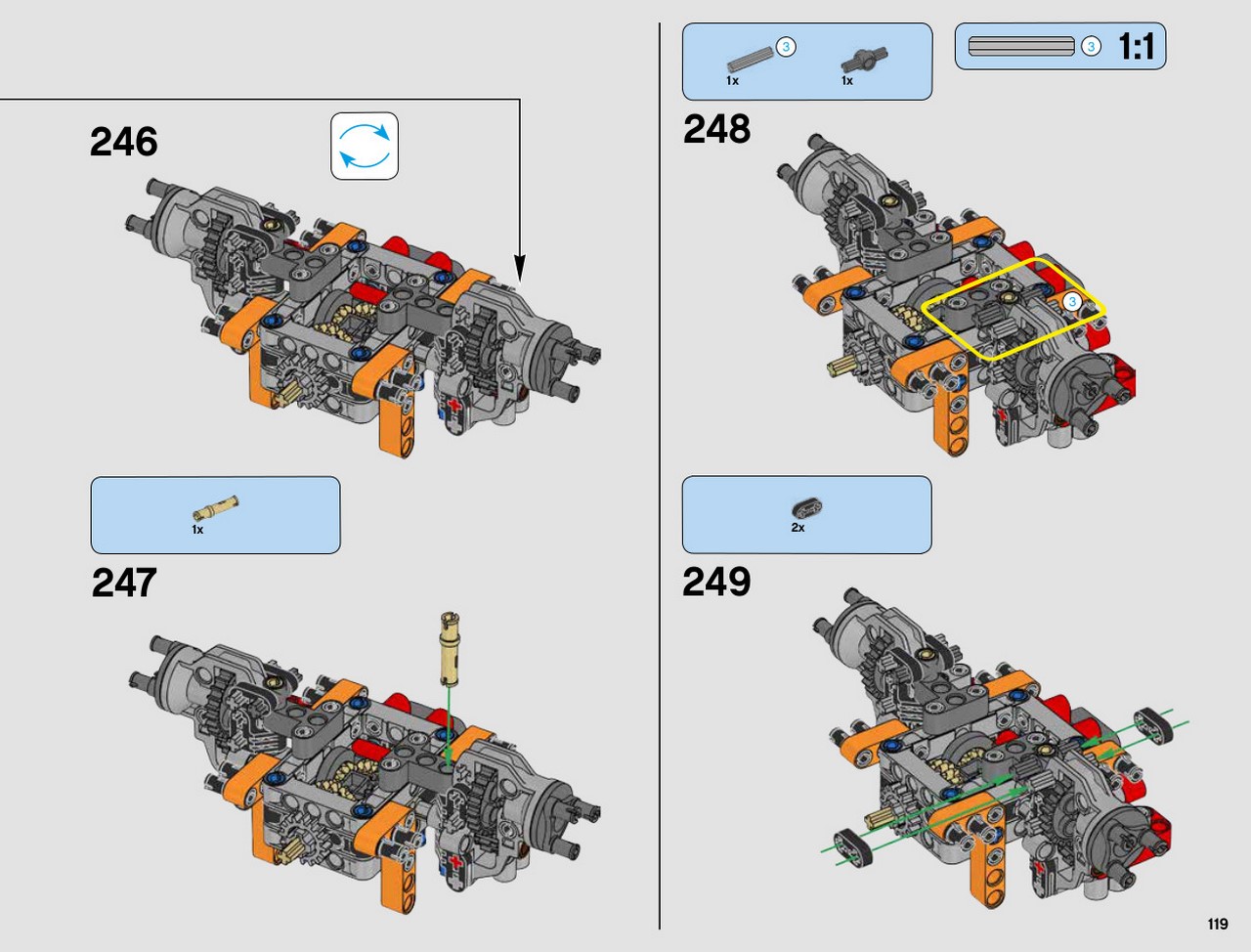 246

1x

247

3
1x
1x

3
1:1

248

3

2x

249

119