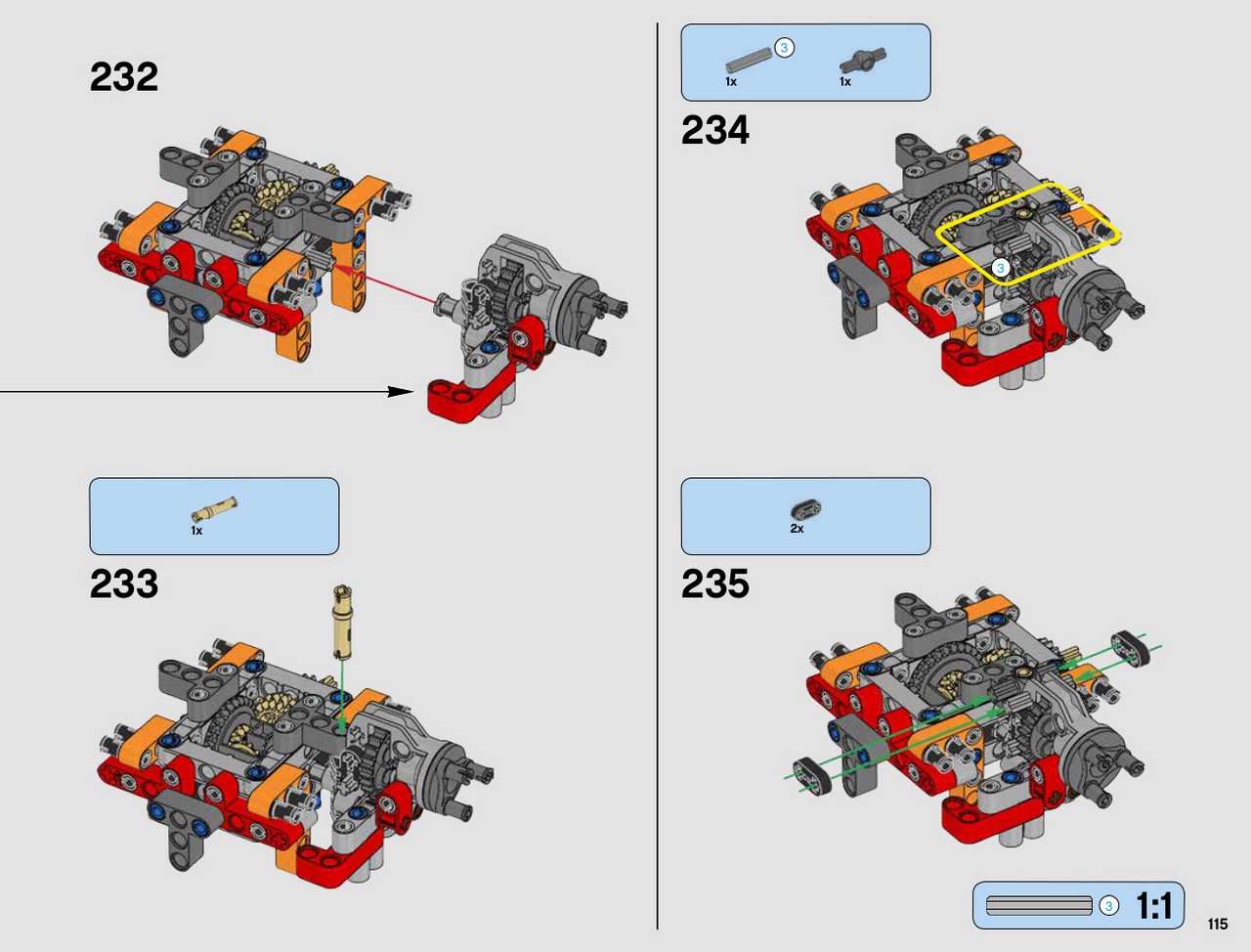 232

1x

233

3

1x 1x

234

3

2x

235

3 1:1

115