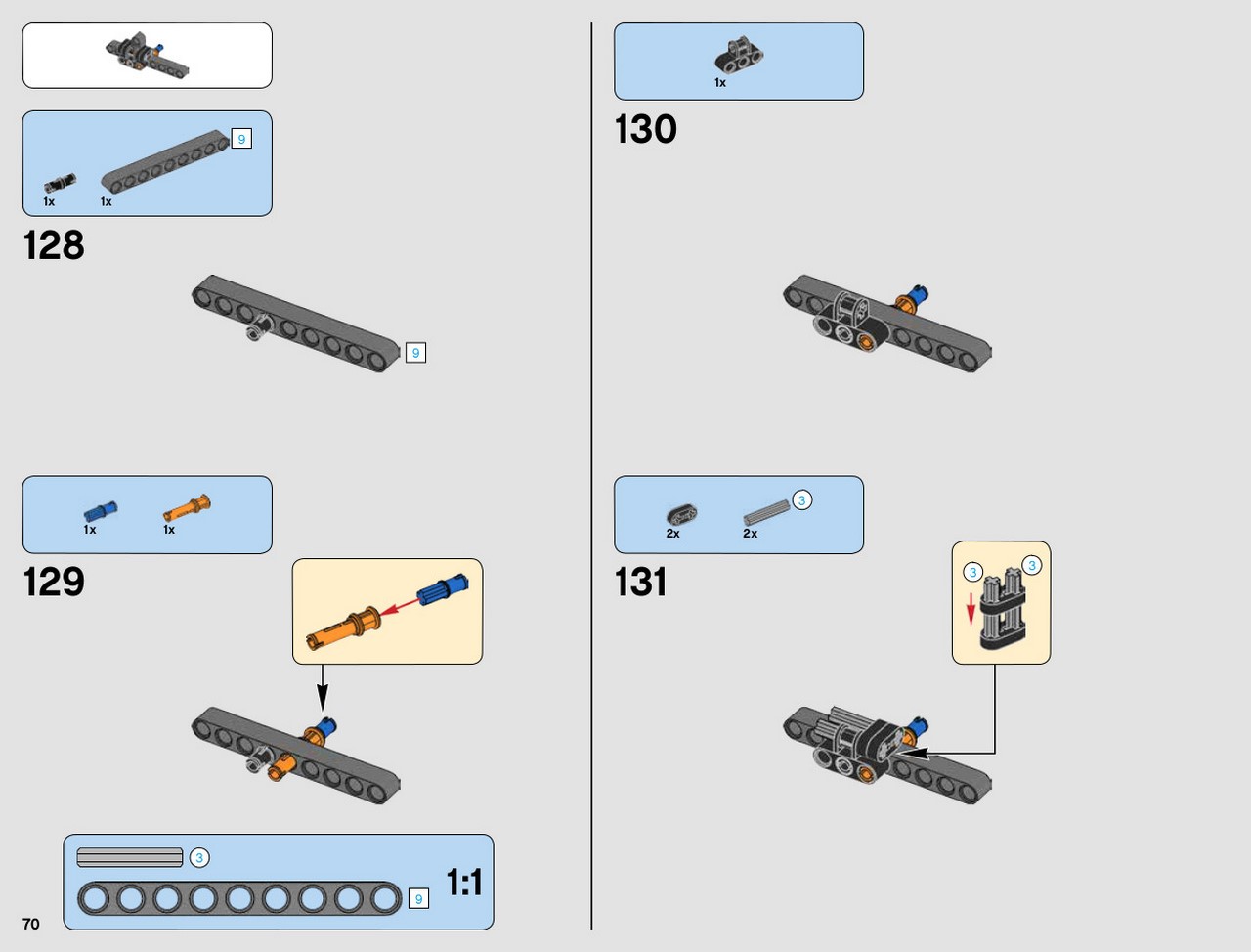 9
1x
1x
128
9
1x
1x
129
3
9
1:1
70
1x
130
3
2x
2x
131
3
3