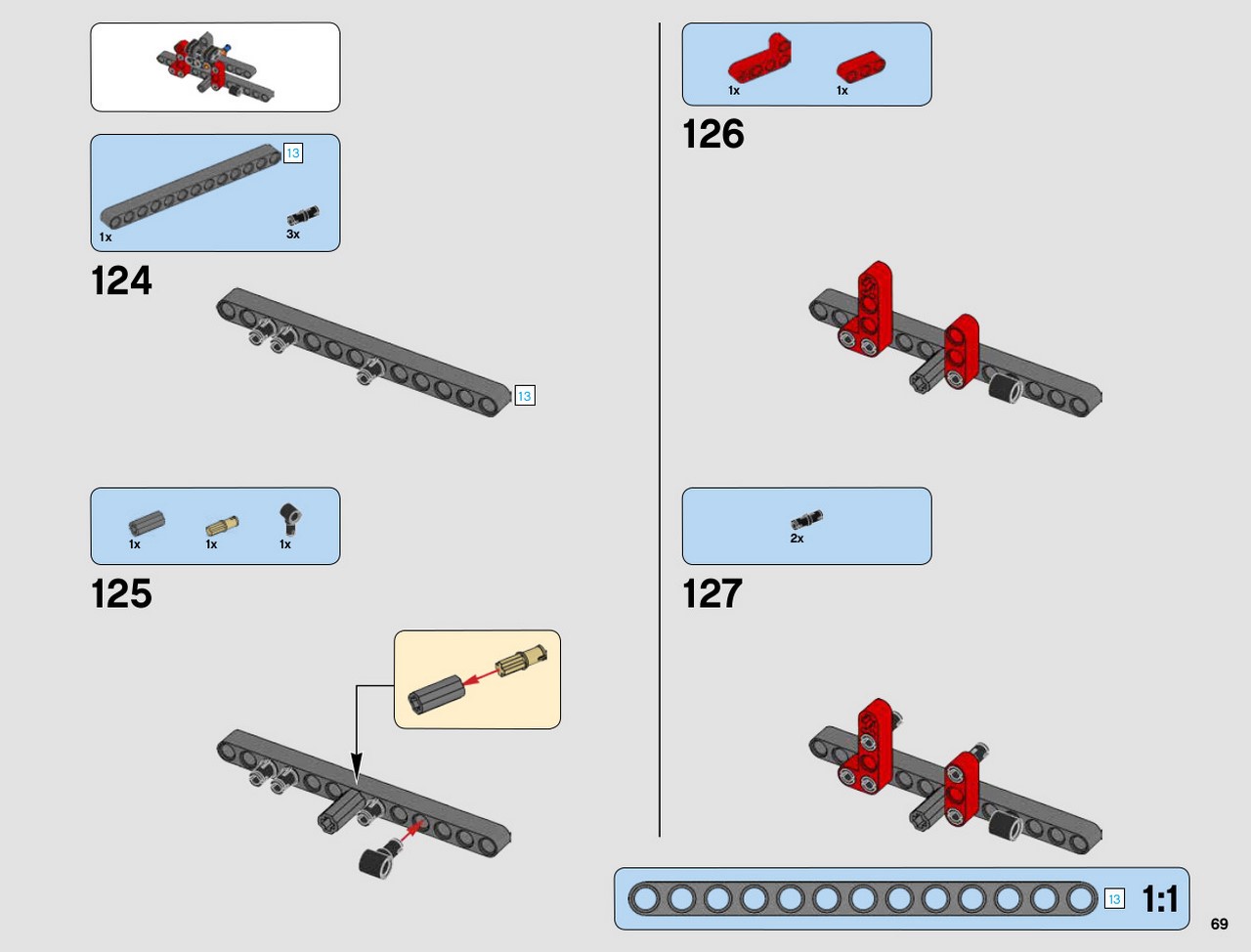 13
1x
3x
124
13
1x
1x
1x
125
1x
1x
126
2x
127
13
1:1
69