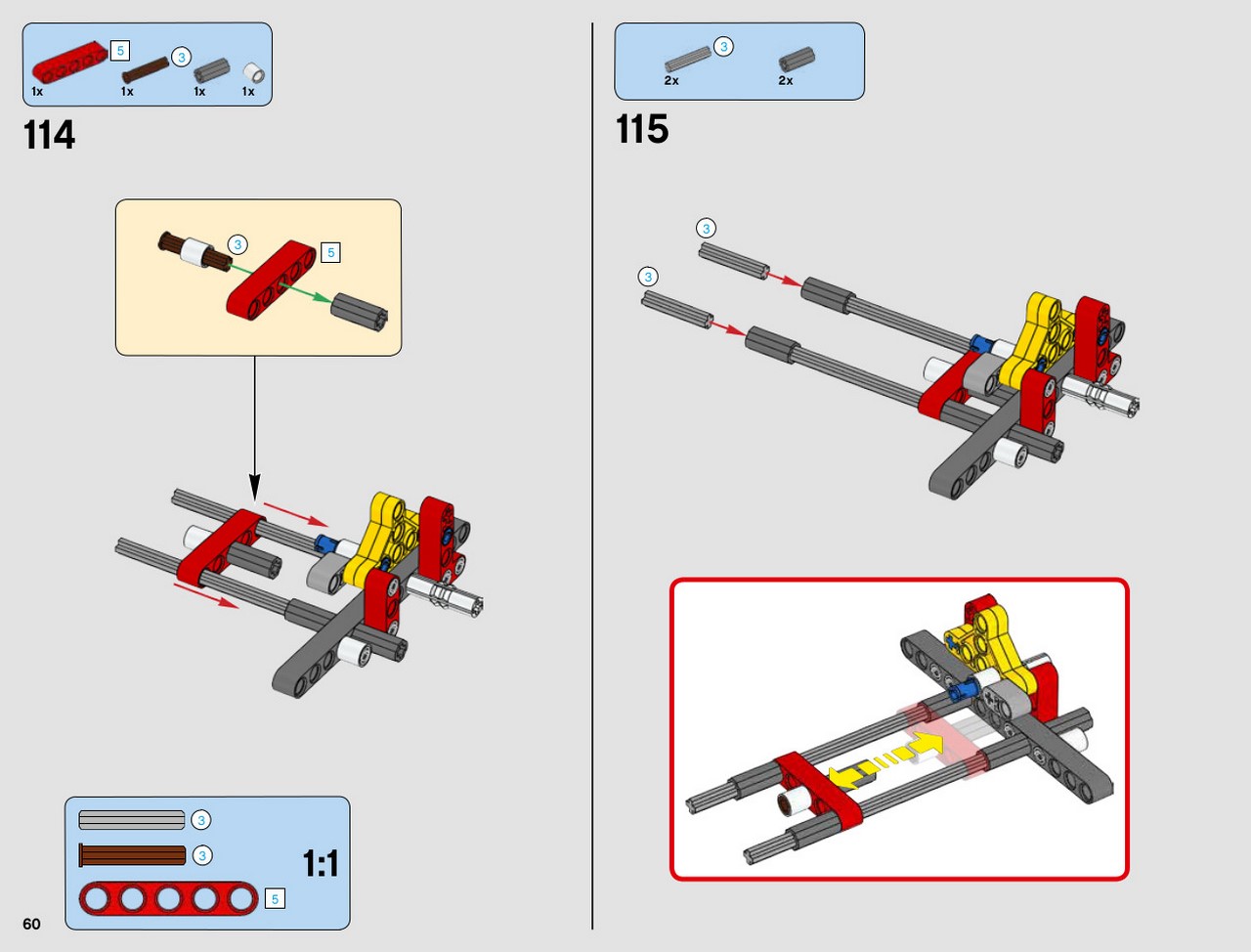 5 3
1x 1x 1x 1x

114

3 5

3
3
5
1:1

60

3
2x 2x

115

3
3