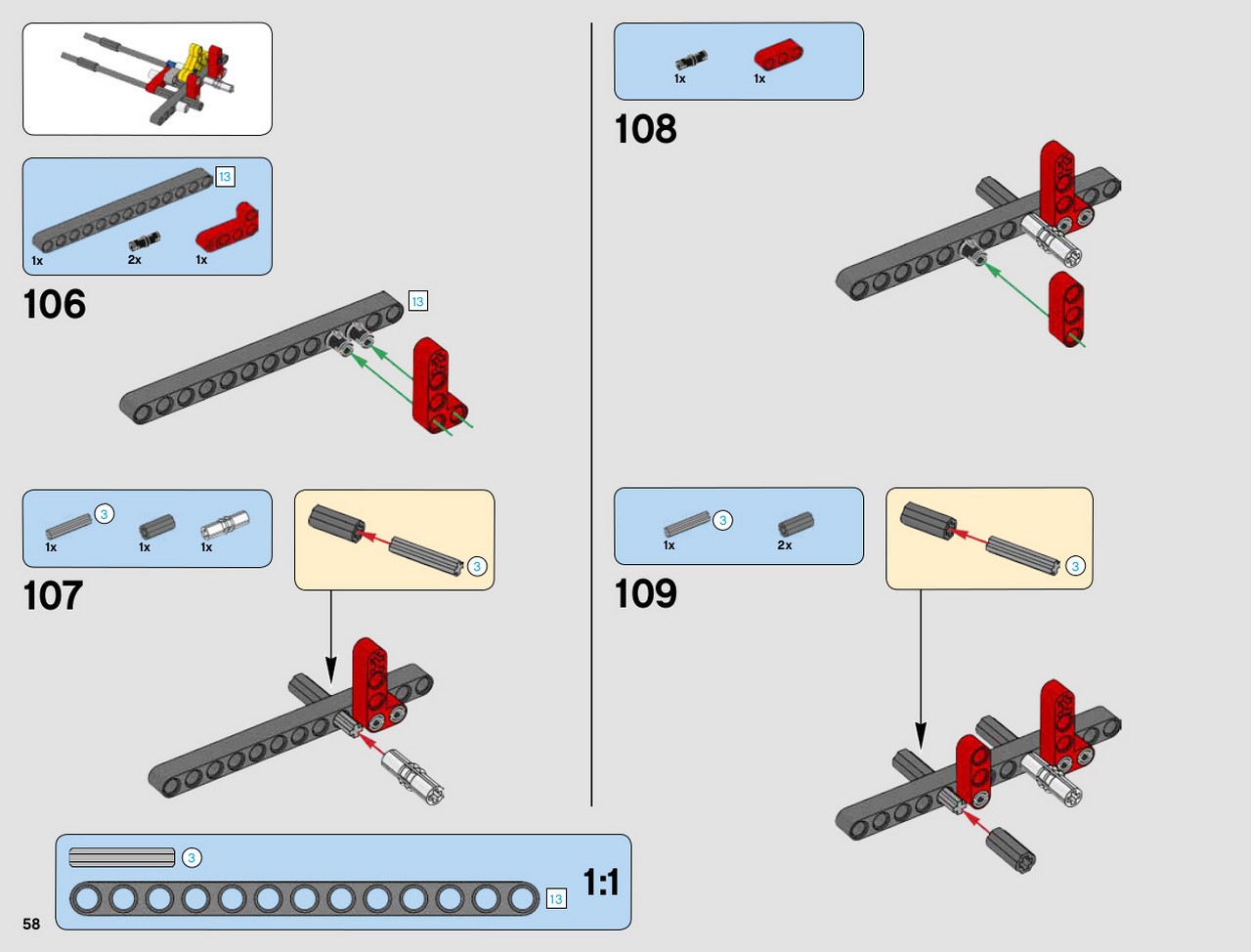 13

1x 2x 1x

106

13

3

1x 1x 1x

107

3

1x 1x

108

3

1x 2x

109

3

3

13

1:1

58