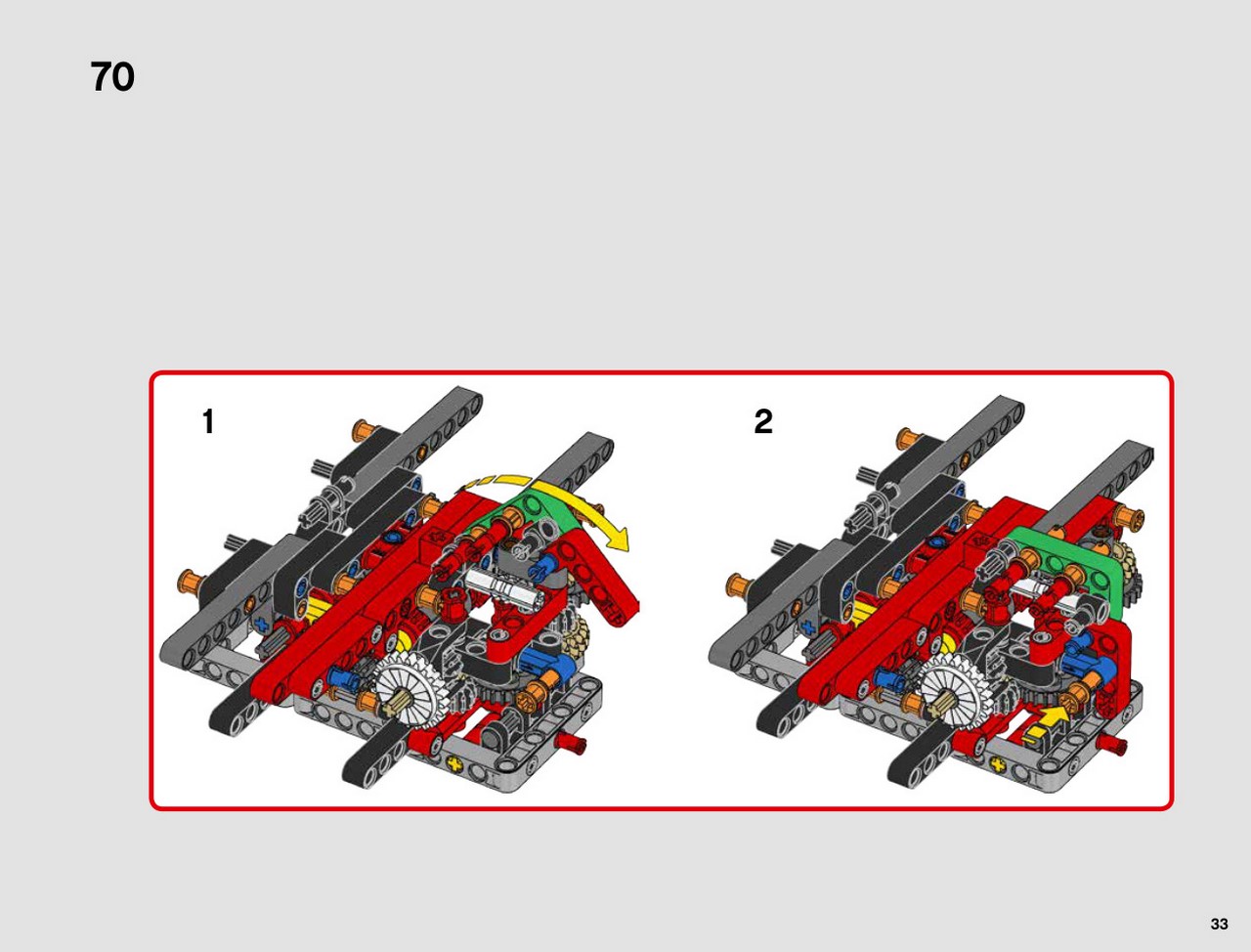 70

1

2

33