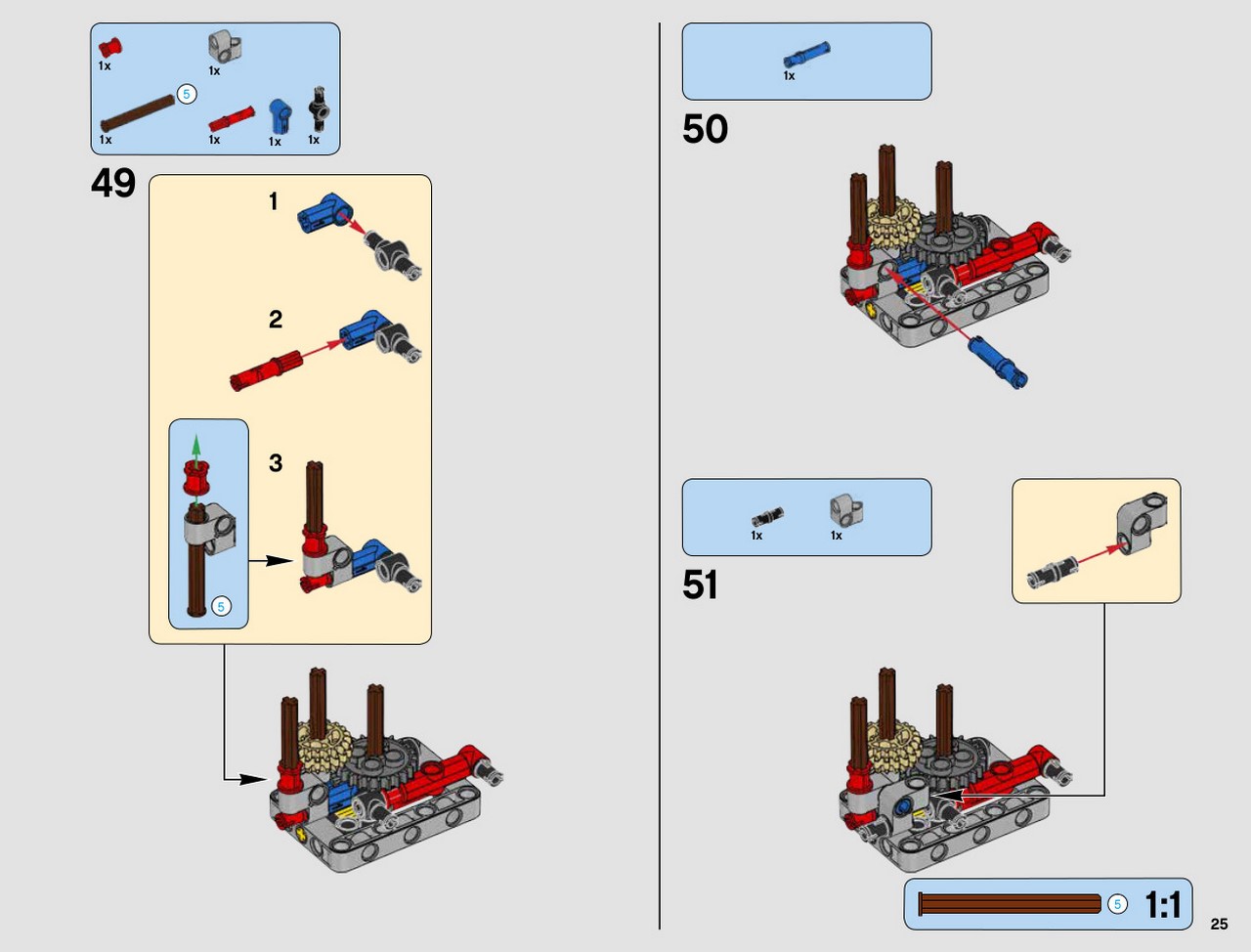 1x
1x
5
1x
1x
1x
1x

49

1

2

3

5

1x

50

1x
1x

51

5
1:1

25